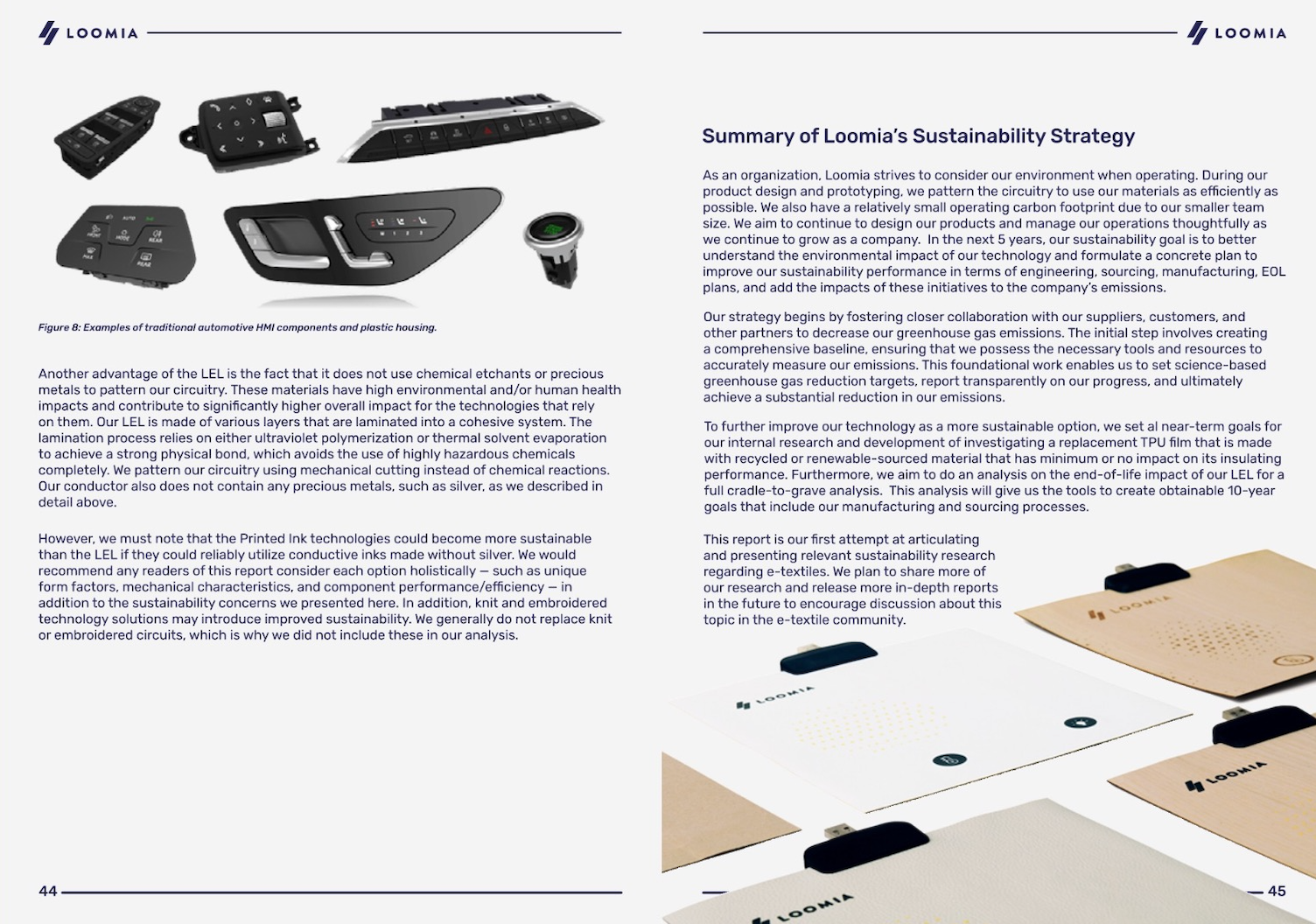 LOOMIA

Figure 8: Examples of traditional automotive HMI components and plastic housing.

Another advantage of the LEL is the fact that it does not use chemical etchants or precious metals to pattern our circuitry. These materials have high environmental and/or human health impacts and contribute to significantly higher overall impact for the technologies that rely on them. Our LEL is made of various layers that are laminated into a cohesive system. The lamination process relies on either ultraviolet polymerization or thermal solvent evaporation to achieve a strong physical bond, which avoids the use of highly hazardous chemicals completely. We pattern our circuitry using mechanical cutting instead of chemical reactions. Our conductor also does not contain any precious metals, such as silver, as we described in detail above.

However, we must note that the Printed Ink technologies could become more sustainable than the LEL if they could reliably utilize conductive inks made without silver. We would recommend any readers of this report consider each option holistically — such as unique form factors, mechanical characteristics, and component performance/efficiency — in addition to the sustainability concerns we presented here. In addition, knit and embroidered technology solutions may introduce improved sustainability. We generally do not replace knit or embroidered circuits, which is why we did not include these in our analysis.

44

LOOMIA

Summary of Loomia's Sustainability Strategy

As an organization, Loomia strives to consider our environment when operating. During our product design and prototyping, we pattern the circuitry to use our materials as efficiently as possible. We also have a relatively small operating carbon footprint due to our smaller team size. We aim to continue to design our products and manage our operations thoughtfully as we continue to grow as a company. In the next 5 years, our sustainability goal is to better understand the environmental impact of our technology and formulate a concrete plan to improve our sustainability performance in terms of engineering, sourcing, manufacturing, EOL plans, and add the impacts of these initiatives to the company's emissions.

Our strategy begins by fostering closer collaboration with our suppliers, customers, and other partners to decrease our greenhouse gas emissions. The initial step involves creating a comprehensive baseline, ensuring that we possess the necessary tools and resources to accurately measure our emissions. This foundational work enables us to set science-based greenhouse gas reduction targets, report transparently on our progress, and ultimately achieve a substantial reduction in our emissions.

To further improve our technology as a more sustainable option, we set al near-term goals for our internal research and development of investigating a replacement TPU film that is made with recycled or renewable-sourced material that has minimum or no impact on its insulating performance. Furthermore, we aim to do an analysis on the end-of-life impact of our LEL for a full cradle-to-grave analysis. This analysis will give us the tools to create obtainable 10-year goals that include our manufacturing and sourcing processes.

This report is our first attempt at articulating and presenting relevant sustainability research regarding e-textiles. We plan to share more of our research and release more in-depth reports in the future to encourage discussion about this topic in the e-textile community.

LOOMIA

LOOMIA

LOOMIA

LOOMIA

45