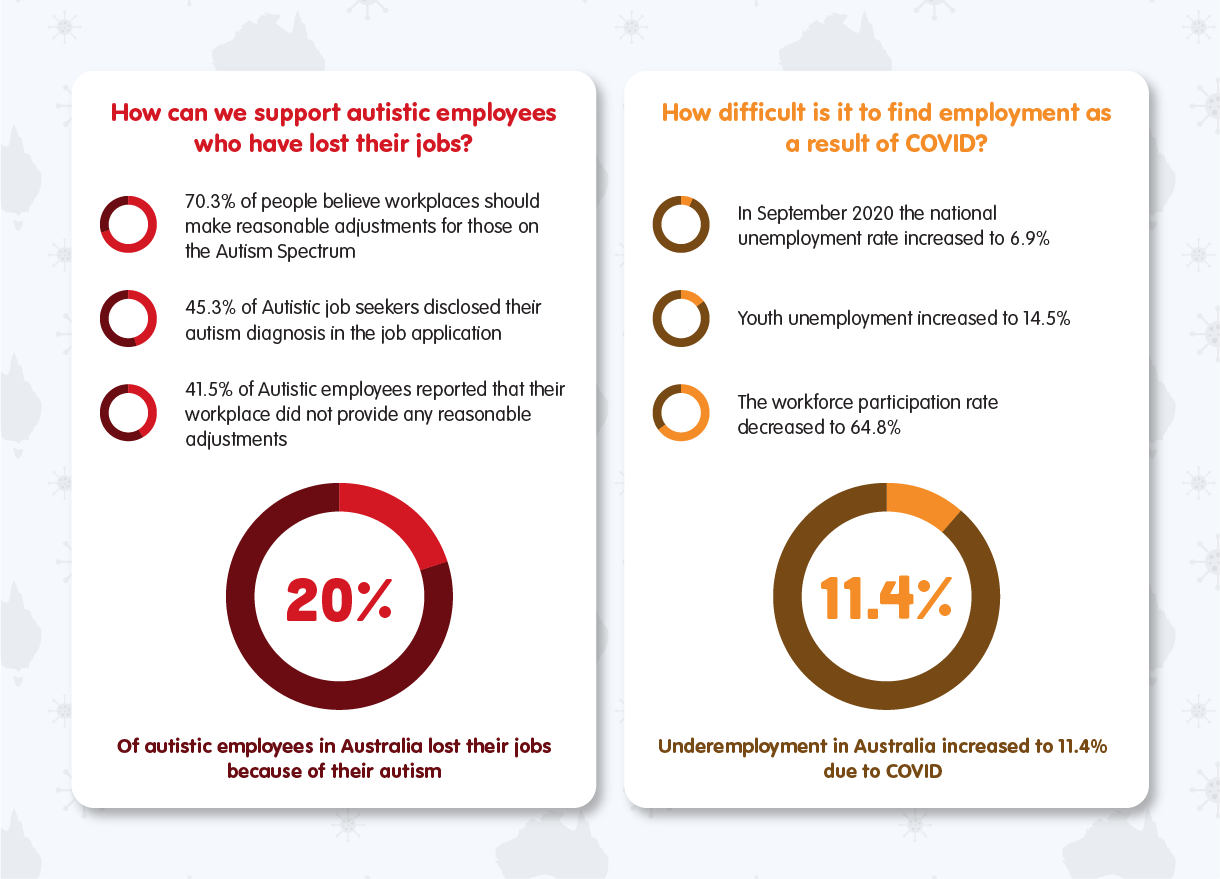 How can we support autistic employees who have lost their jobs?

70.3% of people believe workplaces should make reasonable adjustments for those on the Autism Spectrum

45.3% of Autistic job seekers disclosed their autism diagnosis in the job application

41.5% of Autistic employees reported that their workplace did not provide any reasonable adjustments

20%

Of autistic employees in Australia lost their jobs because of their autism

How difficult is it to find employment as a result of COVID?

In September 2020 the national unemployment rate increased to 6.9%

Youth unemployment increased to 14.5%

The workforce participation rate decreased to 64.8%

11.4%

Underemployment in Australia increased to 11.4% due to COVID