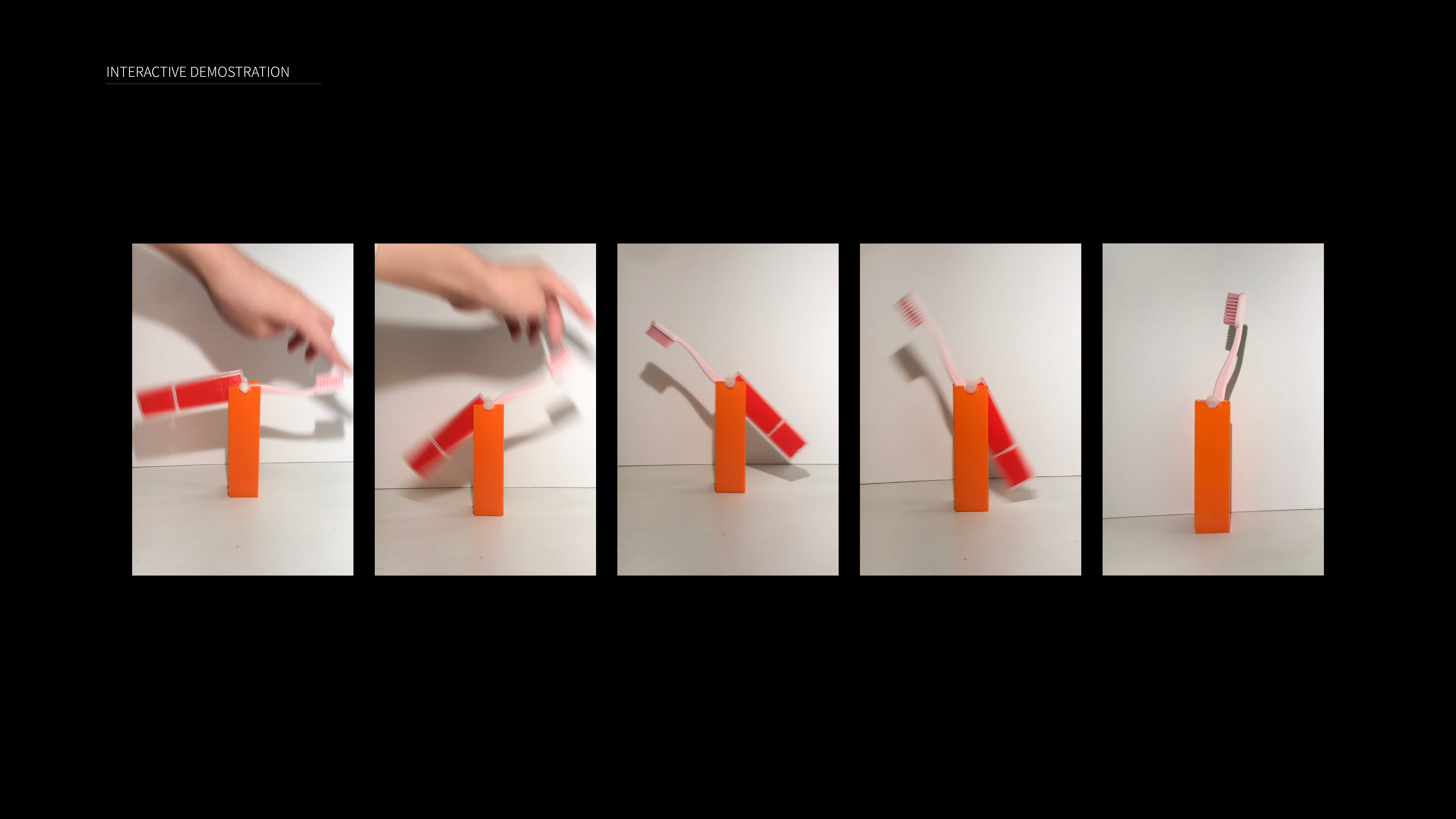 INTERACTIVE DEMOSTRATION