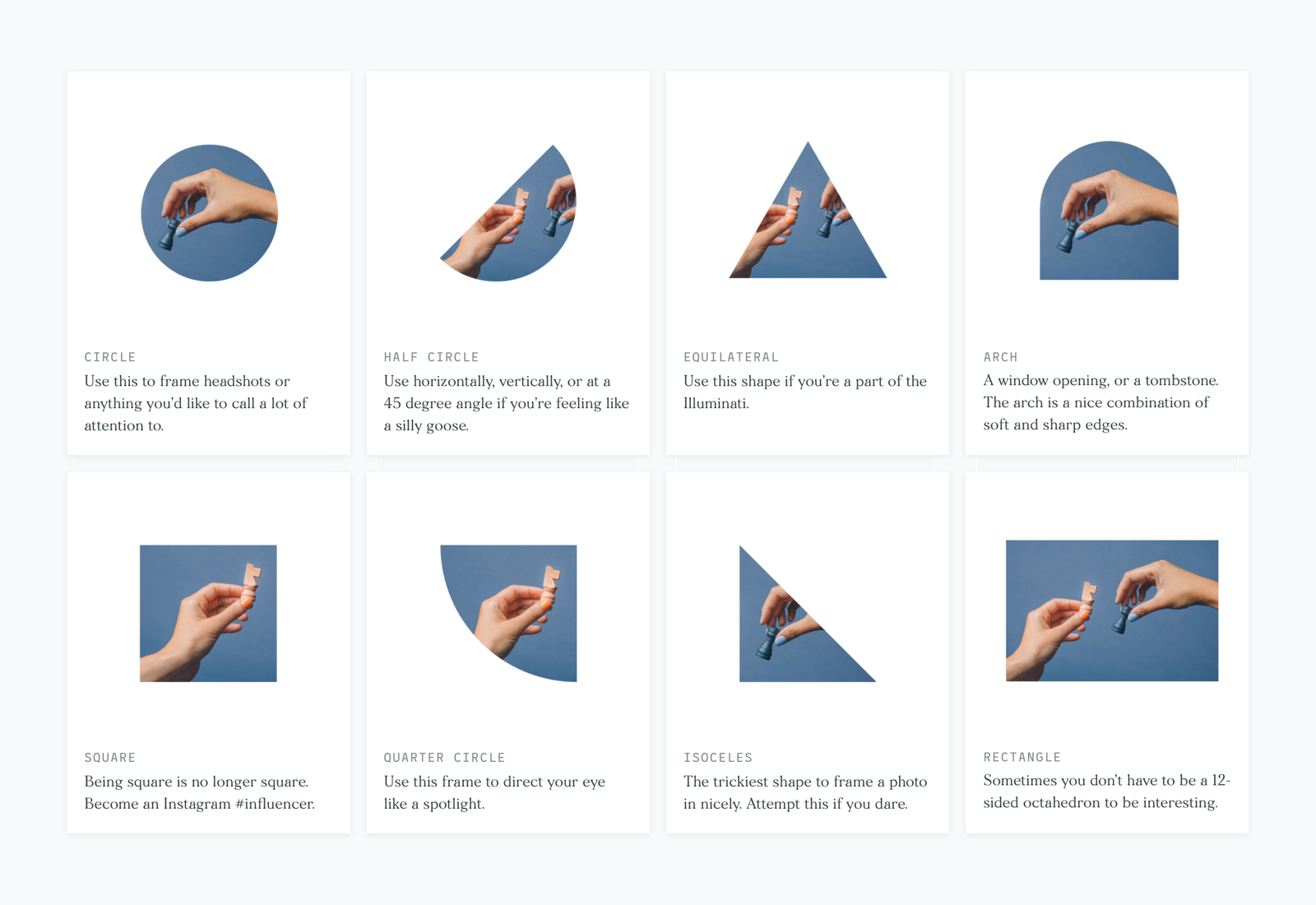 CIRCLE
Use this to frame headshots or anything you'd like to call a lot of attention to.

HALF CIRCLE
Use horizontally, vertically, or at a 45 degree angle if you're feeling like a silly goose.

EQUILATERAL
Use this shape if you're a part of the Illuminati.

ARCH
A window opening, or a tombstone. The arch is a nice combination of soft and sharp edges.

SQUARE
Being square is no longer square. Become an Instagram #influencer.

QUARTER CIRCLE
Use this frame to direct your eye like a spotlight.

ISOCELES
The trickiest shape to frame a photo in nicely. Attempt this if you dare.

RECTANGLE
Sometimes you don't have to be a 12-sided octahedron to be interesting.