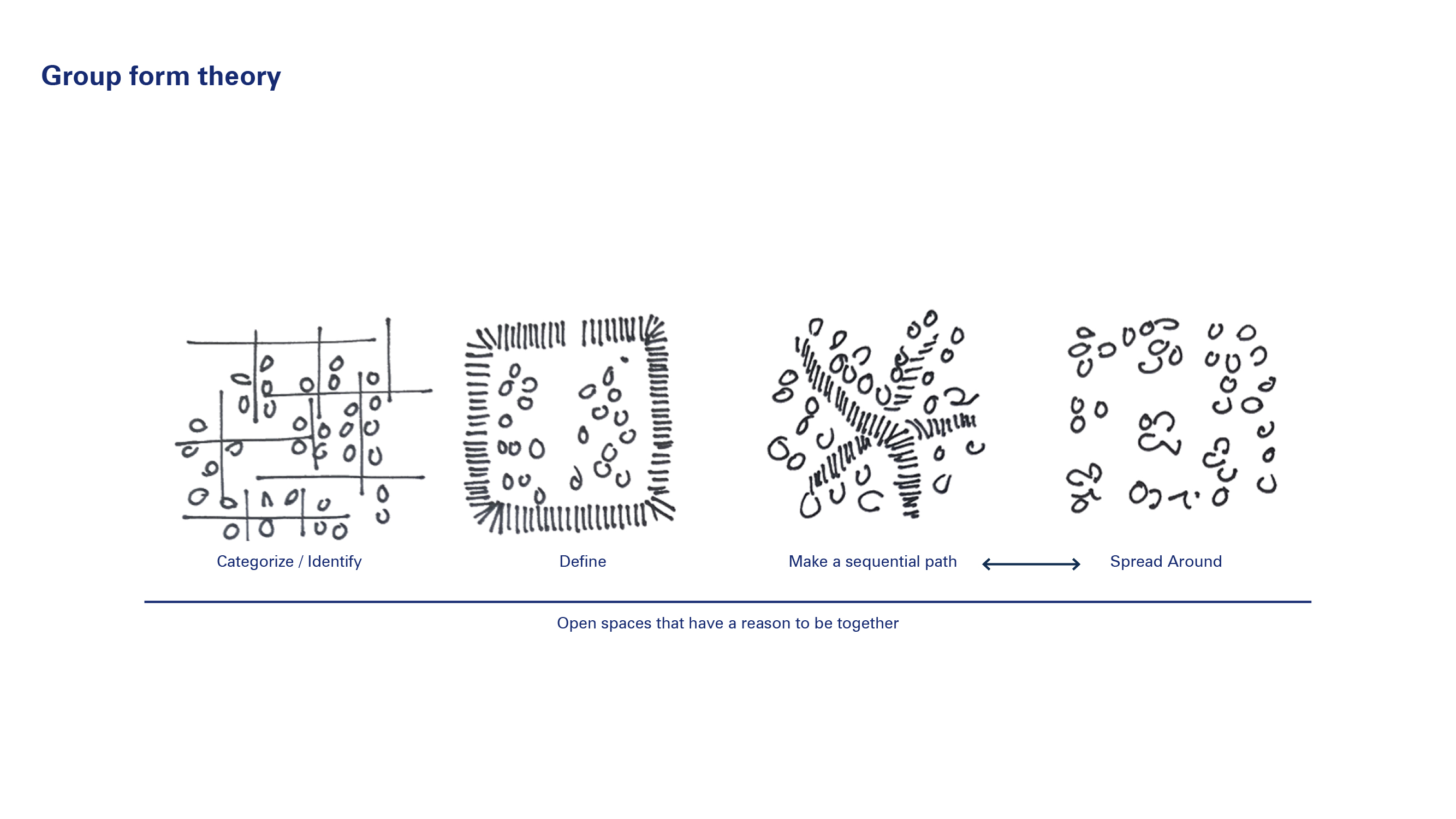 Group form theory

Categorize / Identify

Define

Make a sequential path

Spread Around

Open spaces that have a reason to be together