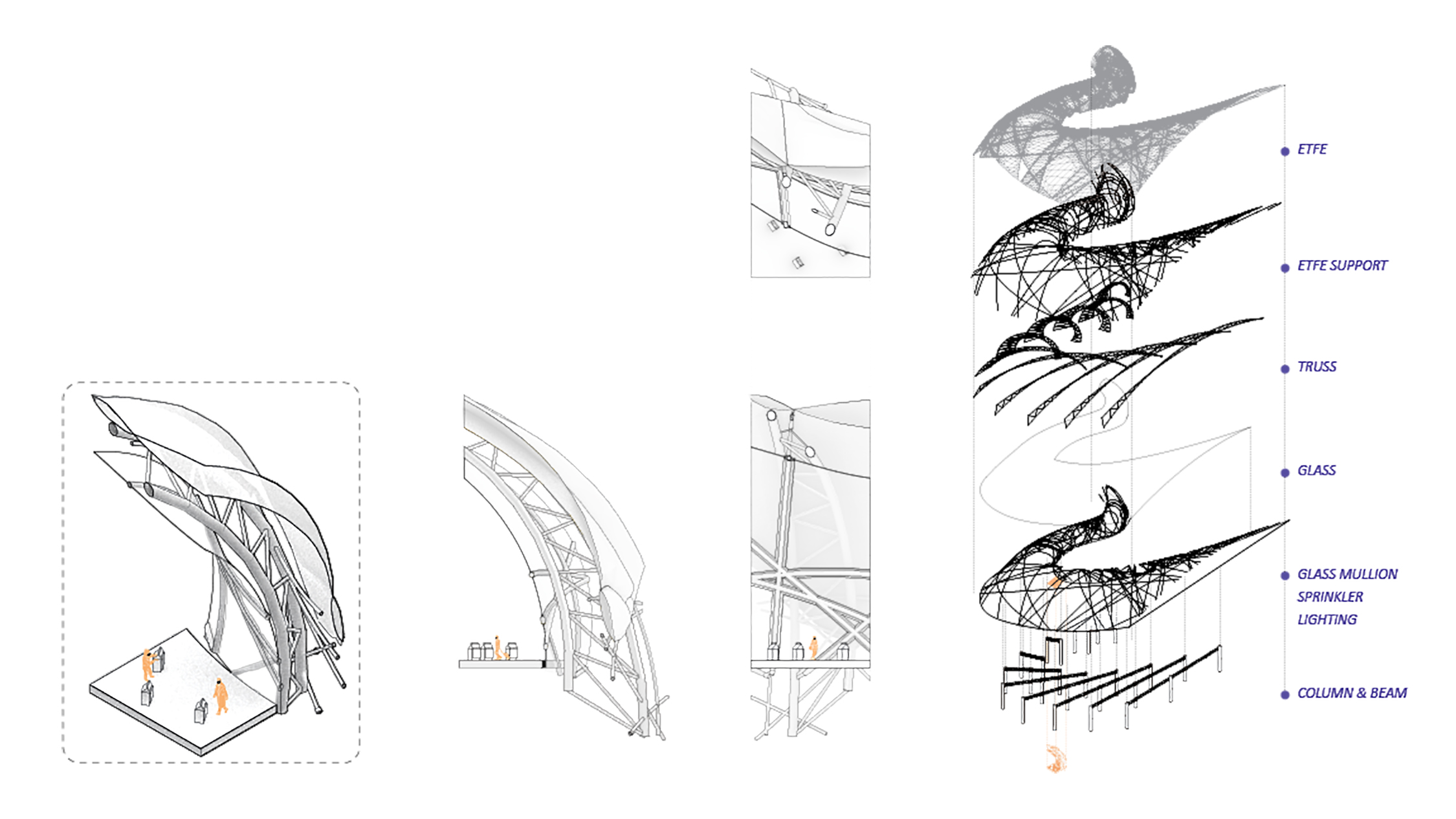 ETFE

ETFE SUPPORT

TRUSS

GLASS

GLASS MULLION
SPRINKLER
LIGHTING

COLUMN & BEAM