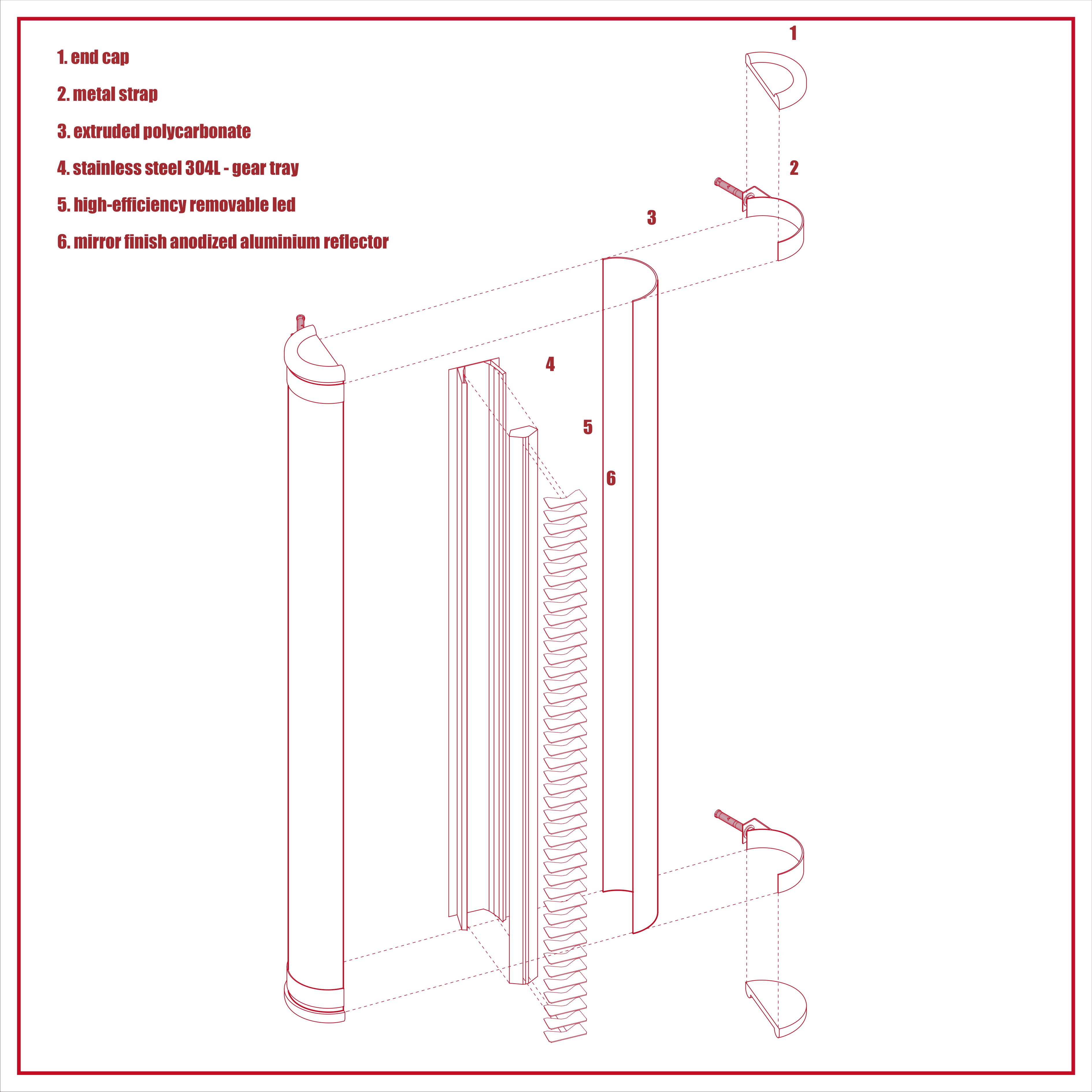 1. end cap

2. metal strap

3. extruded polycarbonate

4. stainless steel 304L - gear tray

5. high-efficiency removable led

6. mirror finish anodized aluminium reflector

1

2

3

4

5

6