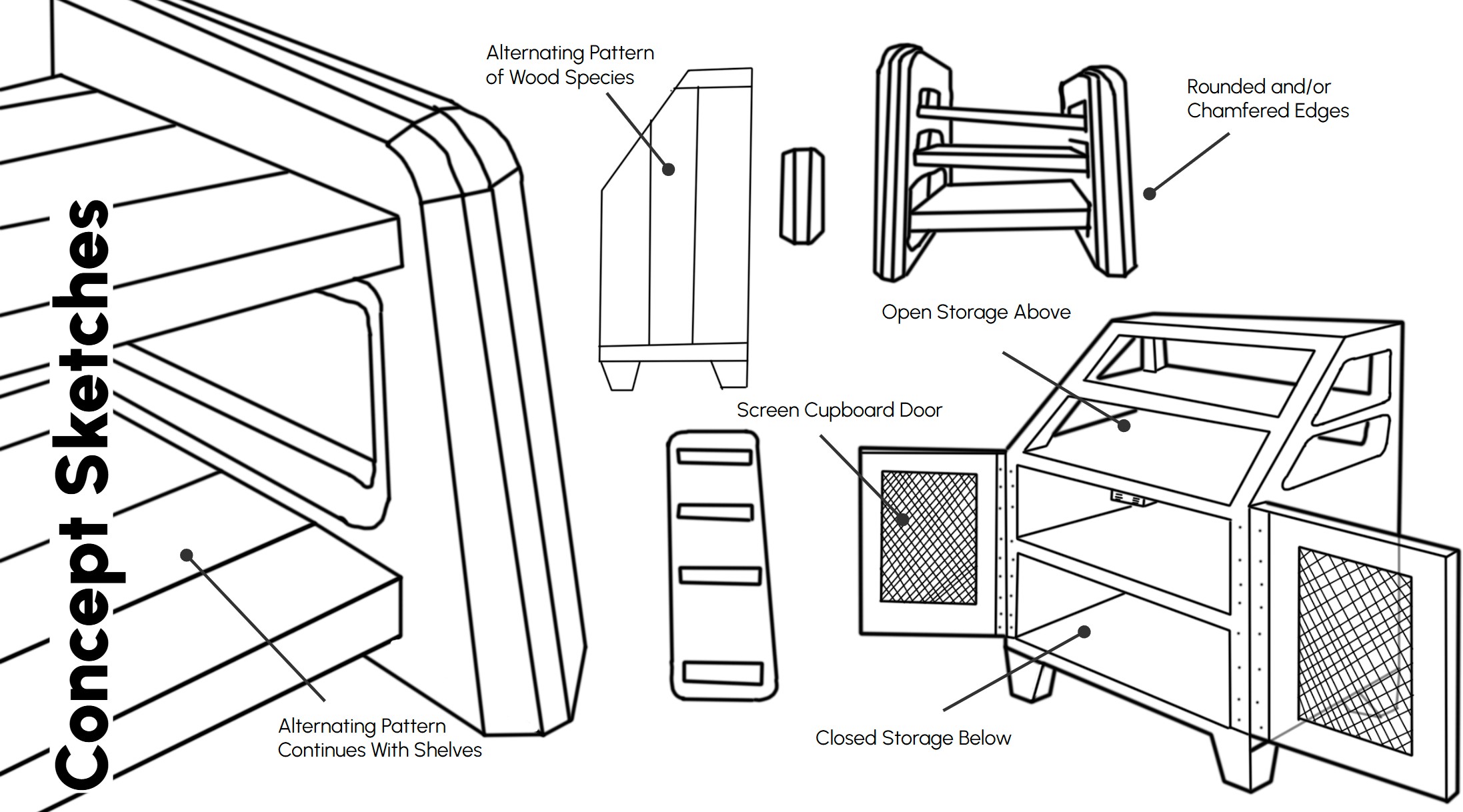 Concept Sketches

Alternating Pattern of Wood Species

Rounded and/or Chamfered Edges

Open Storage Above

Screen Cupboard Door

Alternating Pattern Continues With Shelves

Closed Storage Below