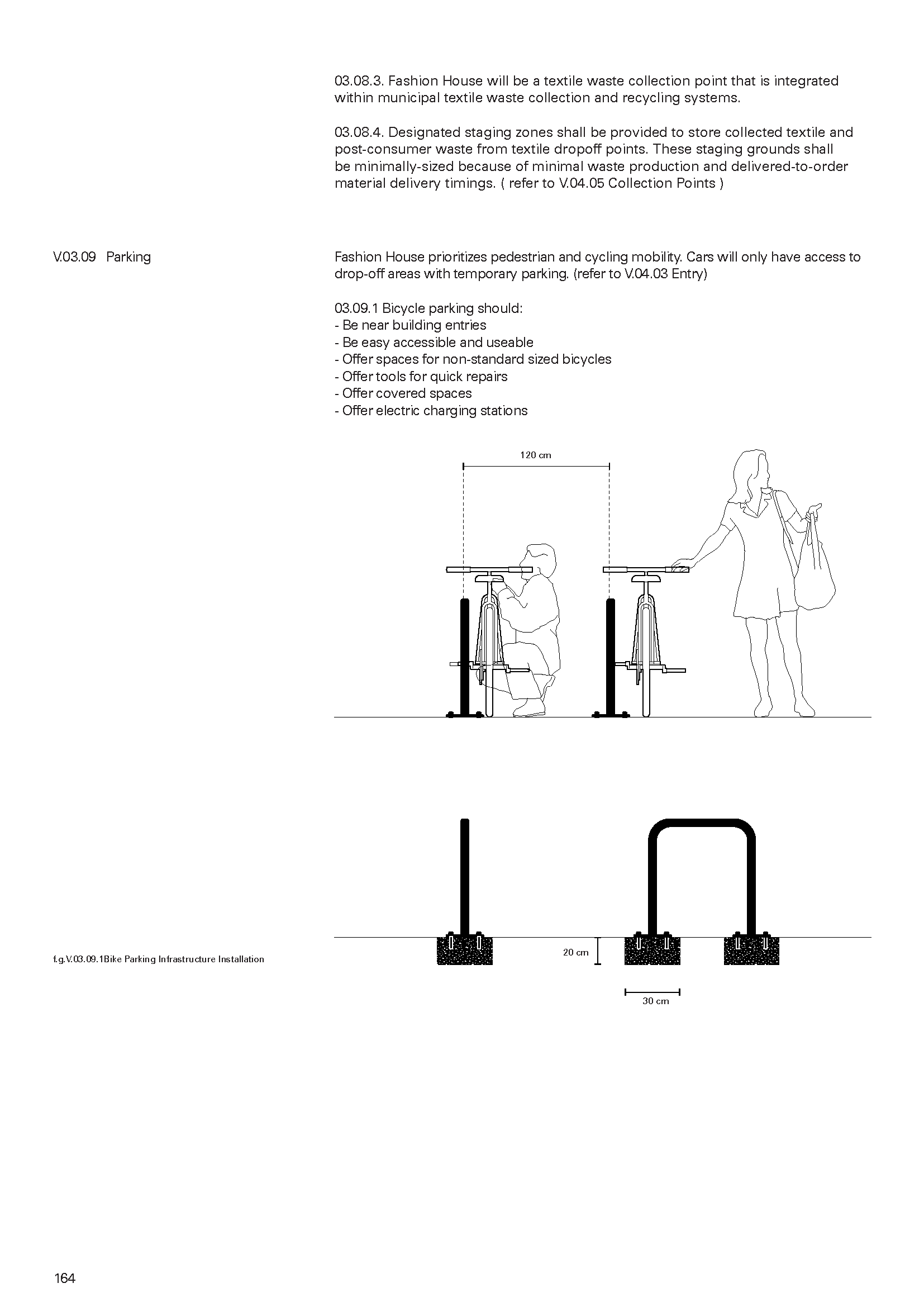 03.08.3. Fashion House will be a textile waste collection point that is integrated within municipal textile waste collection and recycling systems.

03.08.4. Designated staging zones shall be provided to store collected textile and post-consumer waste from textile dropoff points. These staging grounds shall be minimally-sized because of minimal waste production and delivered-to-order material delivery timings. ( refer to V.04.05 Collection Points )

V.03.09 Parking

Fashion House prioritizes pedestrian and cycling mobility. Cars will only have access to drop-off areas with temporary parking. (refer to V.04.03 Entry)

03.09.1 Bicycle parking should:
- Be near building entries
- Be easy accessible and useable
- Offer spaces for non-standard sized bicycles
- Offer tools for quick repairs
- Offer covered spaces
- Offer electric charging stations

120 cm

f.g.V.03.09.1Bike Parking Infrastructure Installation

20 cm

30 cm

164