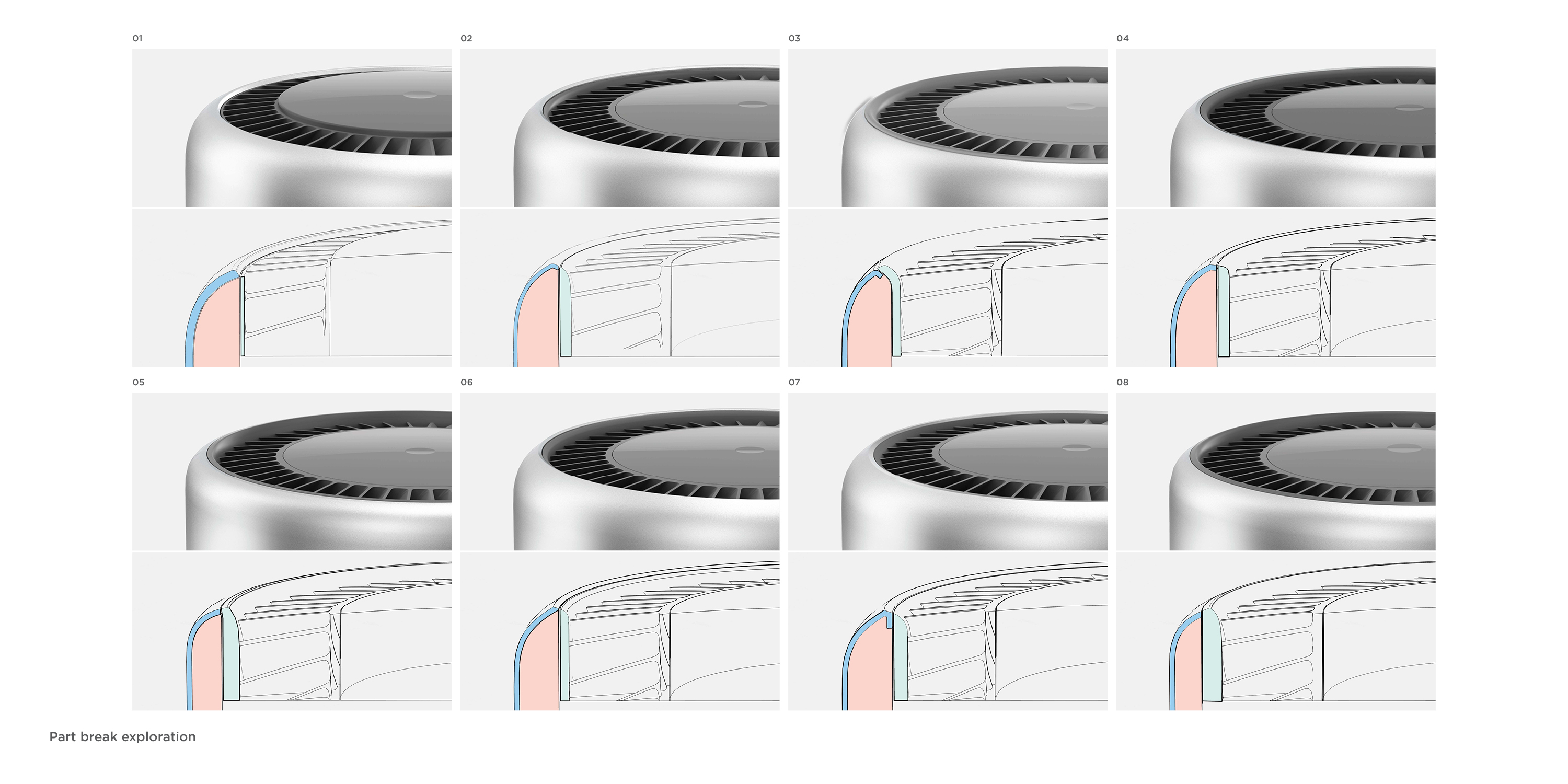 01

02

03

04

05

06

07

08

Part break exploration