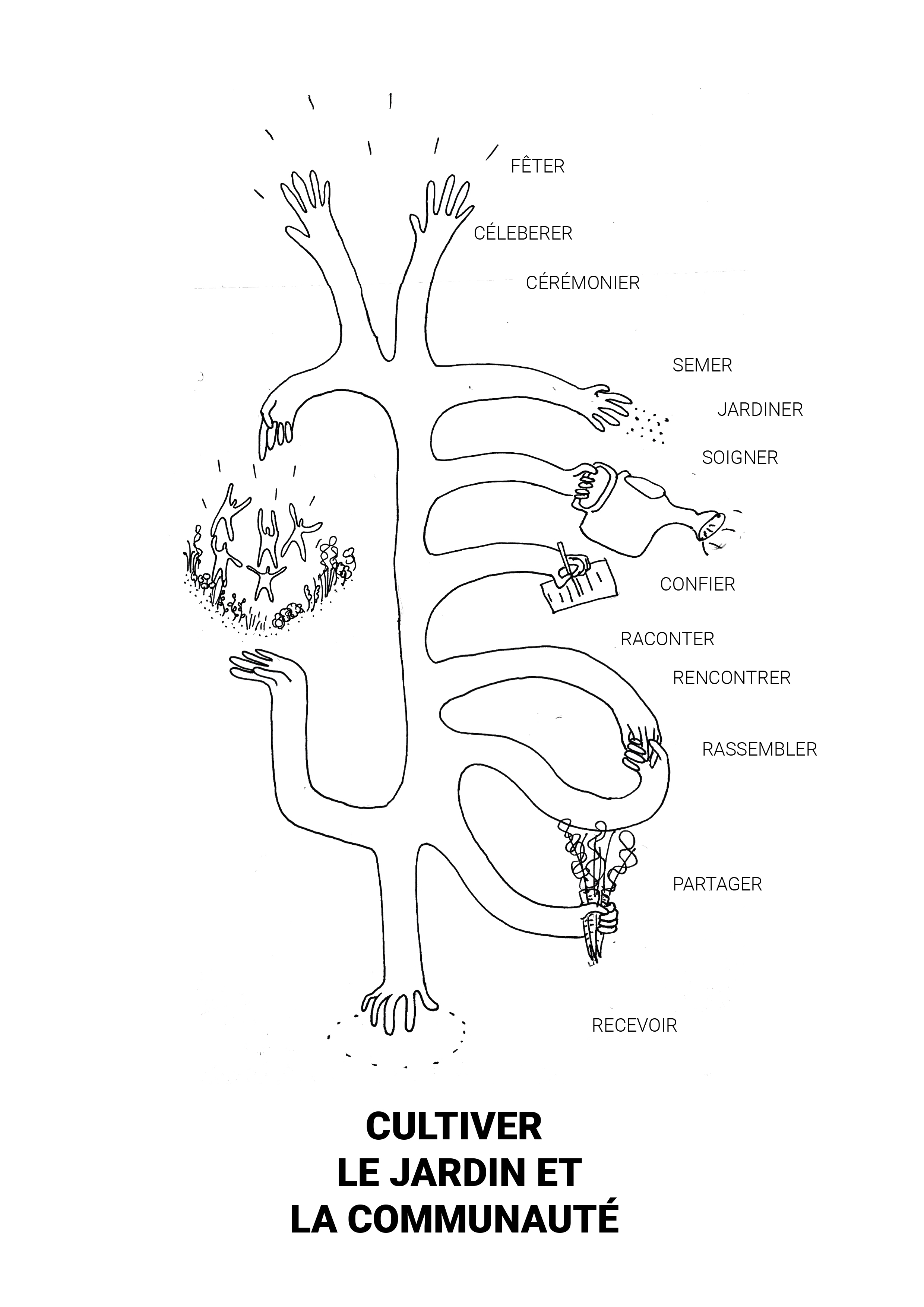 FÊTER

CÉLEBERER

CÉRÉMONIER

SEMER

JARDINER

SOIGNER

CONFIER

RACONTER

RENCONTRER

RASSEMBLER

PARTAGER

RECEVOIR

CULTIVER
LE JARDIN ET
LA COMMUNAUTÉ