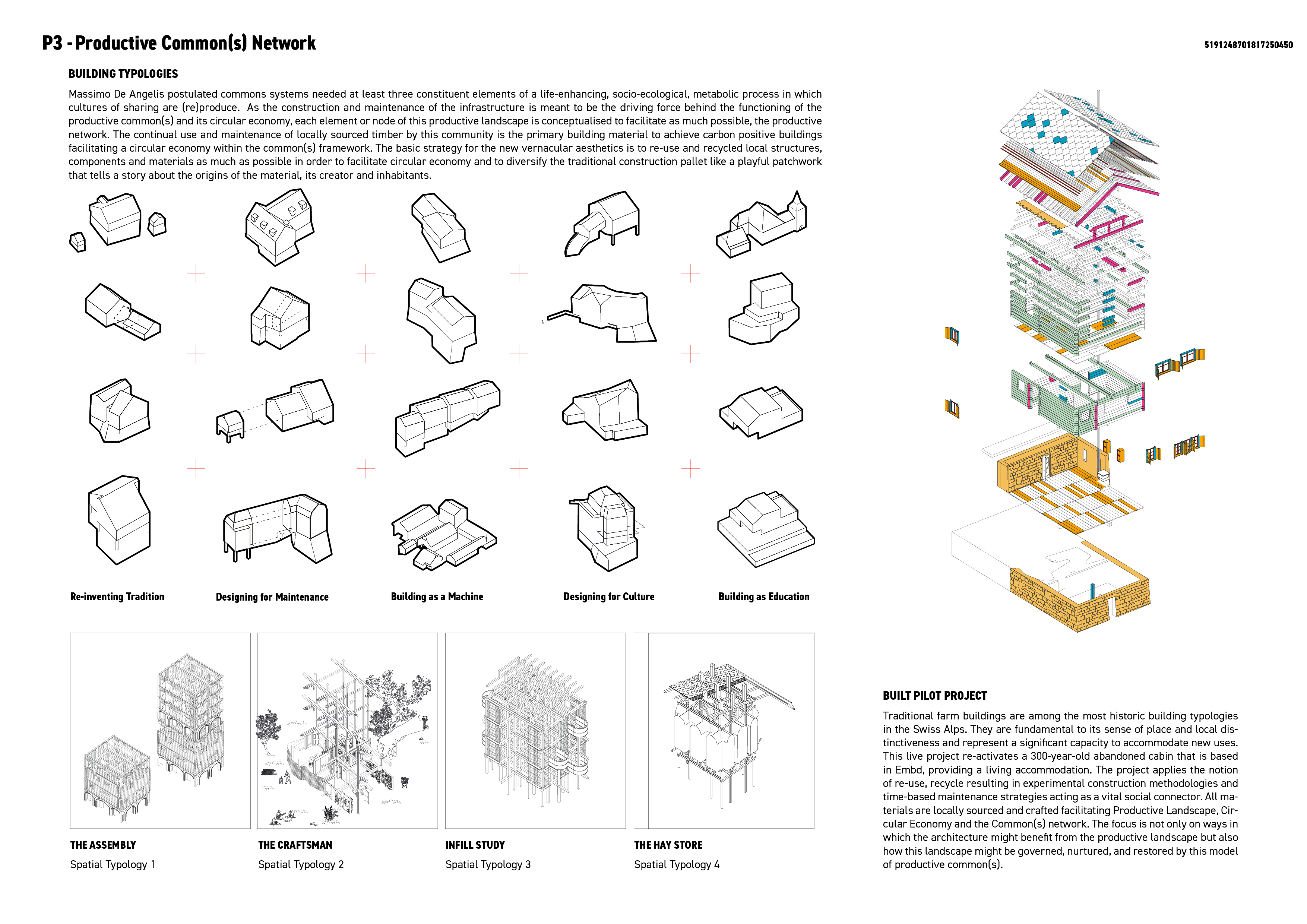 P3 - Productive Common(s) Network

5191248701817250450

BUILDING TYPOLOGIES

Massimo De Angelis postulated commons systems needed at least three constituent elements of a life-enhancing, socio-ecological, metabolic process in which cultures of sharing are (re)produce. As the construction and maintenance of the infrastructure is meant to be the driving force behind the functioning of the productive common(s) and its circular economy, each element or node of this productive landscape is conceptualised to facilitate as much possible, the productive network. The continual use and maintenance of locally sourced timber by this community is the primary building material to achieve carbon positive buildings facilitating a circular economy within the common(s) framework. The basic strategy for the new vernacular aesthetics is to re-use and recycled local structures, components and materials as much as possible in order to facilitate circular economy and to diversify the traditional construction pallet like a playful patchwork that tells a story about the origins of the material, its creator and inhabitants.

Re-inventing Tradition

Designing for Maintenance

Building as a Machine

Designing for Culture

Building as Education

THE ASSEMBLY

Spatial Typology 1

THE CRAFTSMAN

Spatial Typology 2

INFILL STUDY

Spatial Typology 3

THE HAY STORE

Spatial Typology 4

BUILT PILOT PROJECT

Traditional farm buildings are among the most historic building typologies in the Swiss Alps. They are fundamental to its sense of place and local distinctiveness and represent a significant capacity to accommodate new uses. This live project re-activates a 300-year-old abandoned cabin that is based in Embd, providing a living accommodation. The project applies the notion of re-use, recycle resulting in experimental construction methodologies and time-based maintenance strategies acting as a vital social connector. All materials are locally sourced and crafted facilitating Productive Landscape, Circular Economy and the Common(s) network. The focus is not only on ways in which the architecture might benefit from the productive landscape but also how this landscape might be governed, nurtured, and restored by this model of productive common(s).