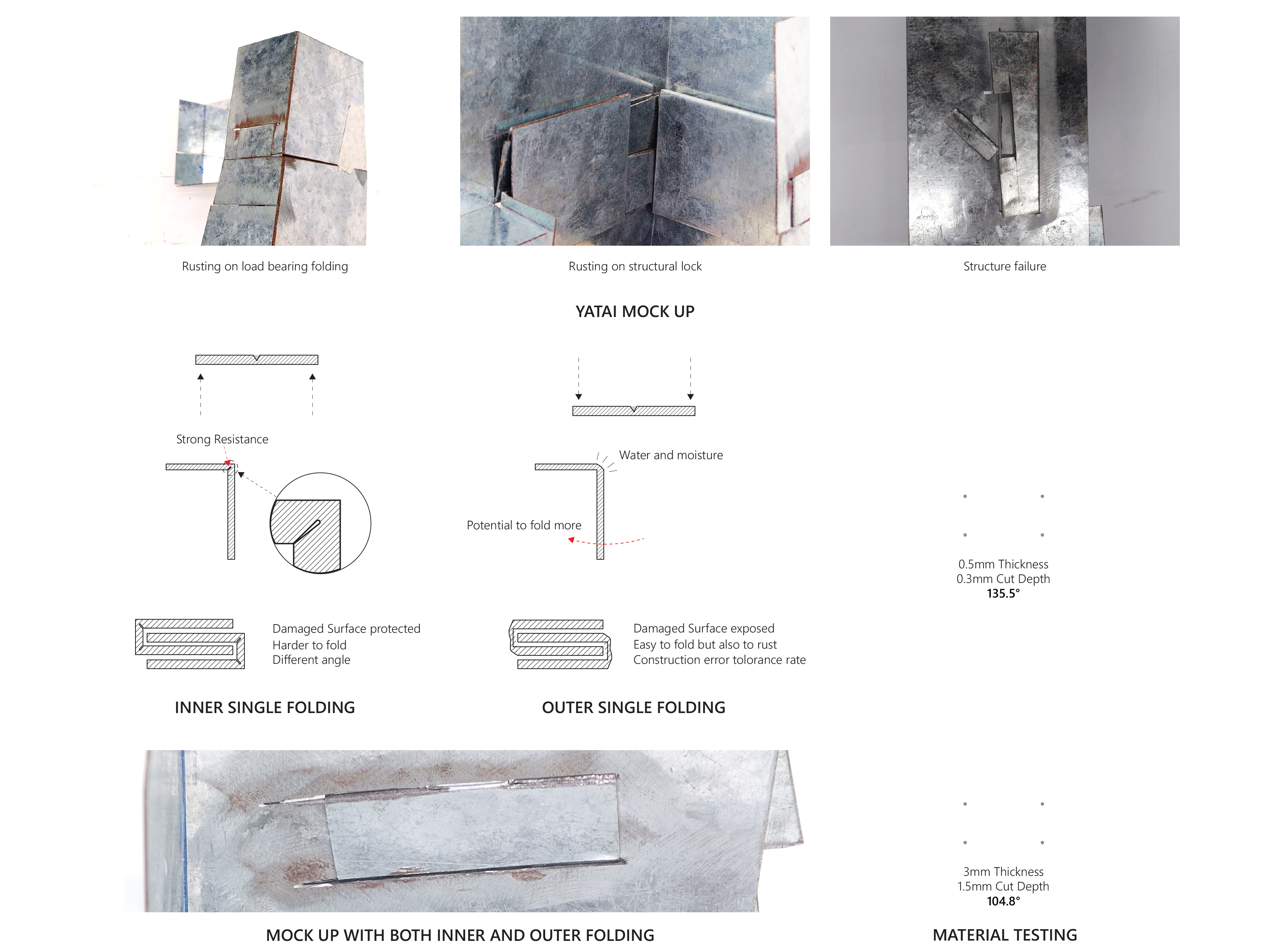 Rusting on load bearing folding

Rusting on structural lock

Structure failure

YATAI MOCK UP

Strong Resistance

Water and moisture

Potential to fold more

0.5mm Thickness
0.3mm Cut Depth
135.5°

Damaged Surface protected
Harder to fold
Different angle

Damaged Surface exposed
Easy to fold but also to rust
Construction error tolorance rate

INNER SINGLE FOLDING

OUTER SINGLE FOLDING

3mm Thickness
1.5mm Cut Depth
104.8°

MOCK UP WITH BOTH INNER AND OUTER FOLDING

MATERIAL TESTING