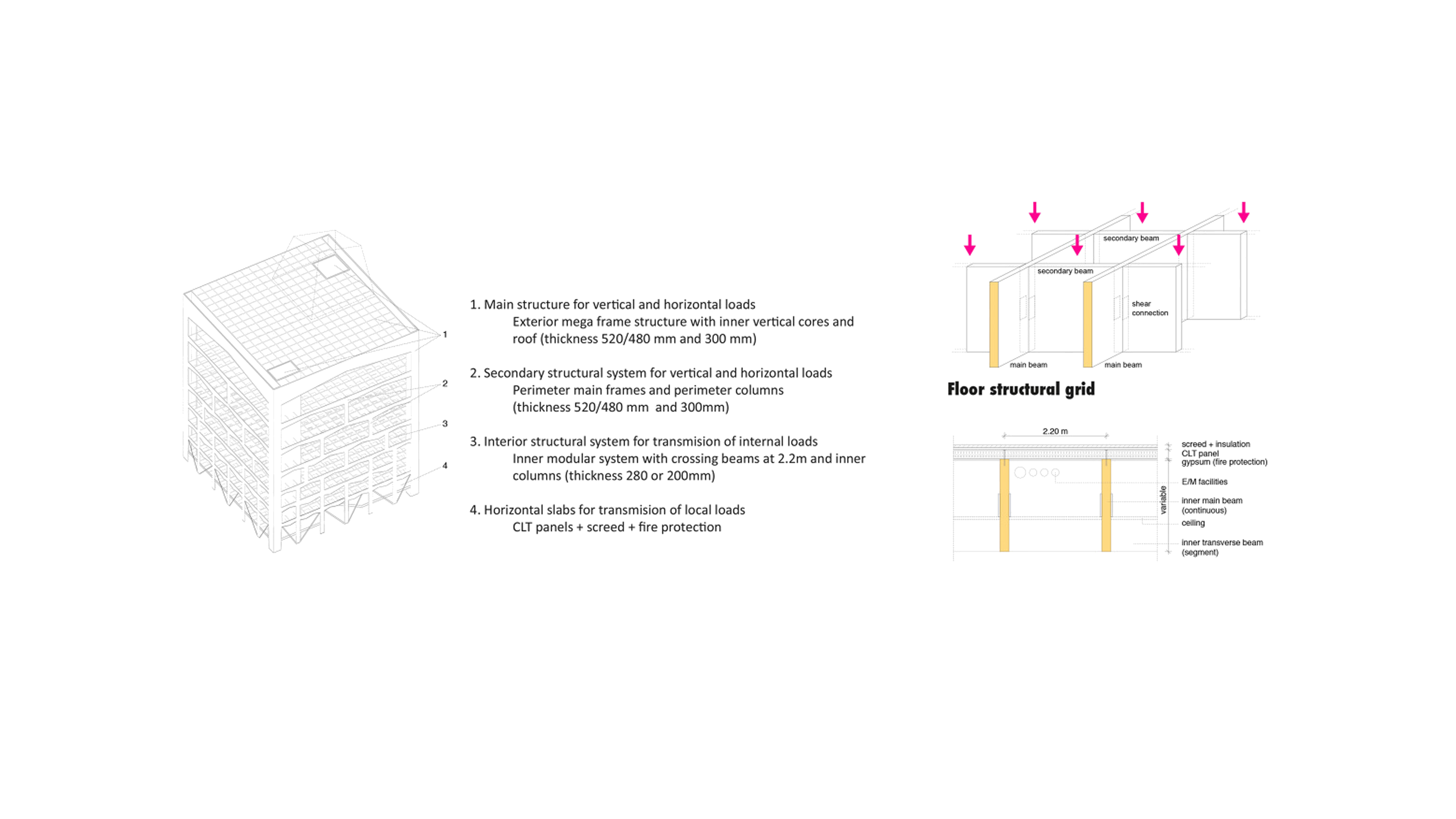 1

2

3

4

1. Main structure for vertical and horizontal loads
Exterior mega frame structure with inner vertical cores and roof (thickness 520/480 mm and 300 mm)

2. Secondary structural system for vertical and horizontal loads
Perimeter main frames and perimeter columns (thickness 520/480 mm and 300mm)

3. Interior structural system for transmision of internal loads
Inner modular system with crossing beams at 2.2m and inner columns (thickness 280 or 200mm)

4. Horizontal slabs for transmision of local loads
CLT panels + screed + fire protection

secondary beam

secondary beam

shear connection

main beam

main beam

Floor structural grid

2.20 m

screed + insulation
CLT panel
gypsum (fire protection)

E/M facilities

variable

inner main beam (continuous)

ceiling

inner transverse beam (segment)