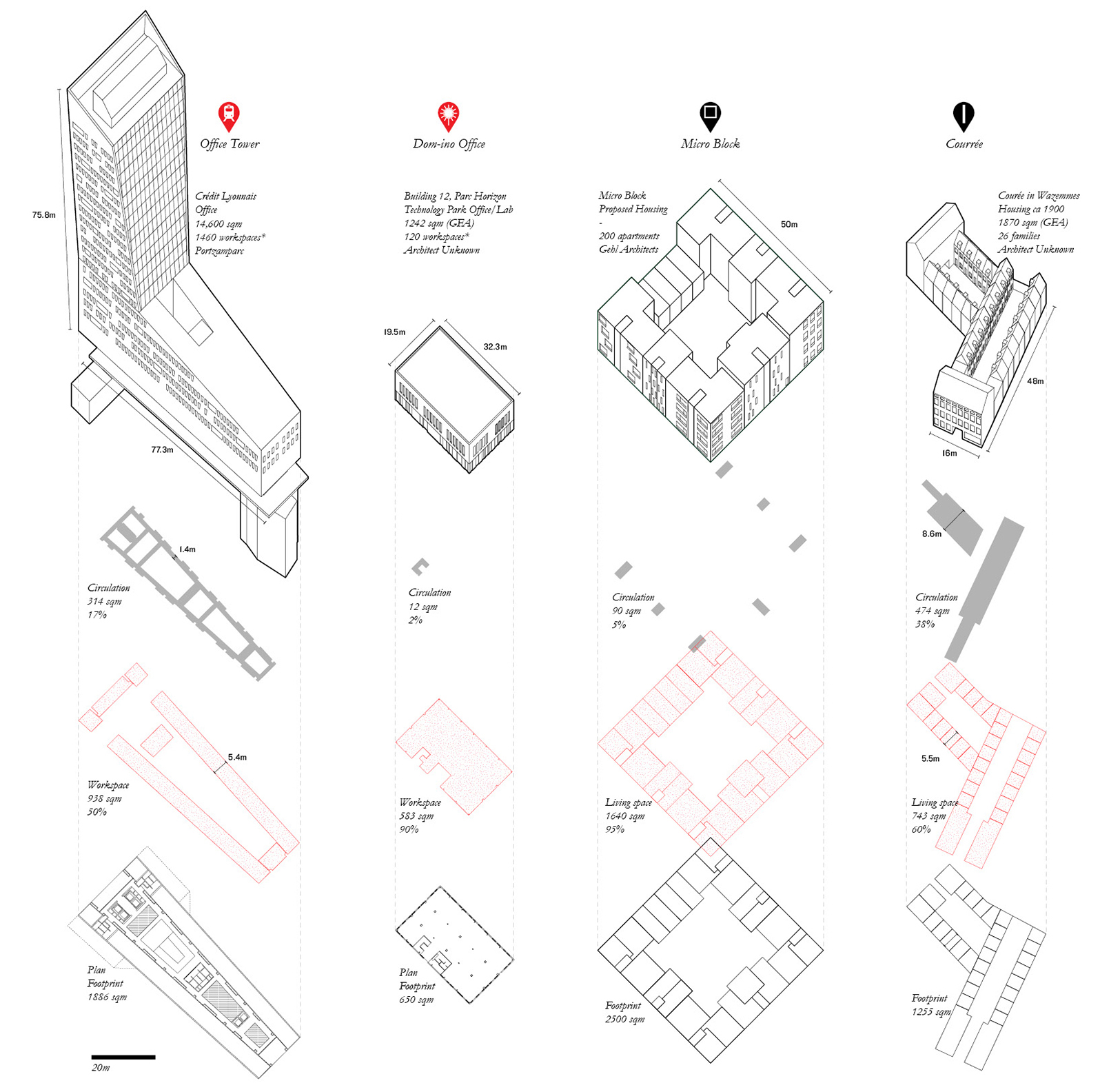 Office Tower

75.8m

Crédit Lyonnais Office
14,600 sqm
1460 workspaces*
Portzamparc

77.3m

1.4m

Circulation
314 sqm
17%

5.4m

Workspace
938 sqm
50%

Plan Footprint
1886 sqm

20m

Dom-ino Office

Building 12, Parc Horizon
Technology Park Office/Lab
1242 sqm (GEA)
120 workspaces*
Architect Unknown

19.5m

32.3m

Circulation
12 sqm
2%

Workspace
583 sqm
90%

Plan Footprint
650 sqm

Micro Block

Micro Block
Proposed Housing
-
200 apartments
Gehl Architects

50m

Circulation
90 sqm
5%

Living space
1640 sqm
95%

Footprint
2500 sqm

Courrée

Courée in Wazemmes
Housing ca 1900
1870 sqm (GEA)
26 families
Architect Unknown

48m

16m

8.6m

Circulation
474 sqm
38%

5.5m

Living space
743 sqm
60%

Footprint
1255 sqm