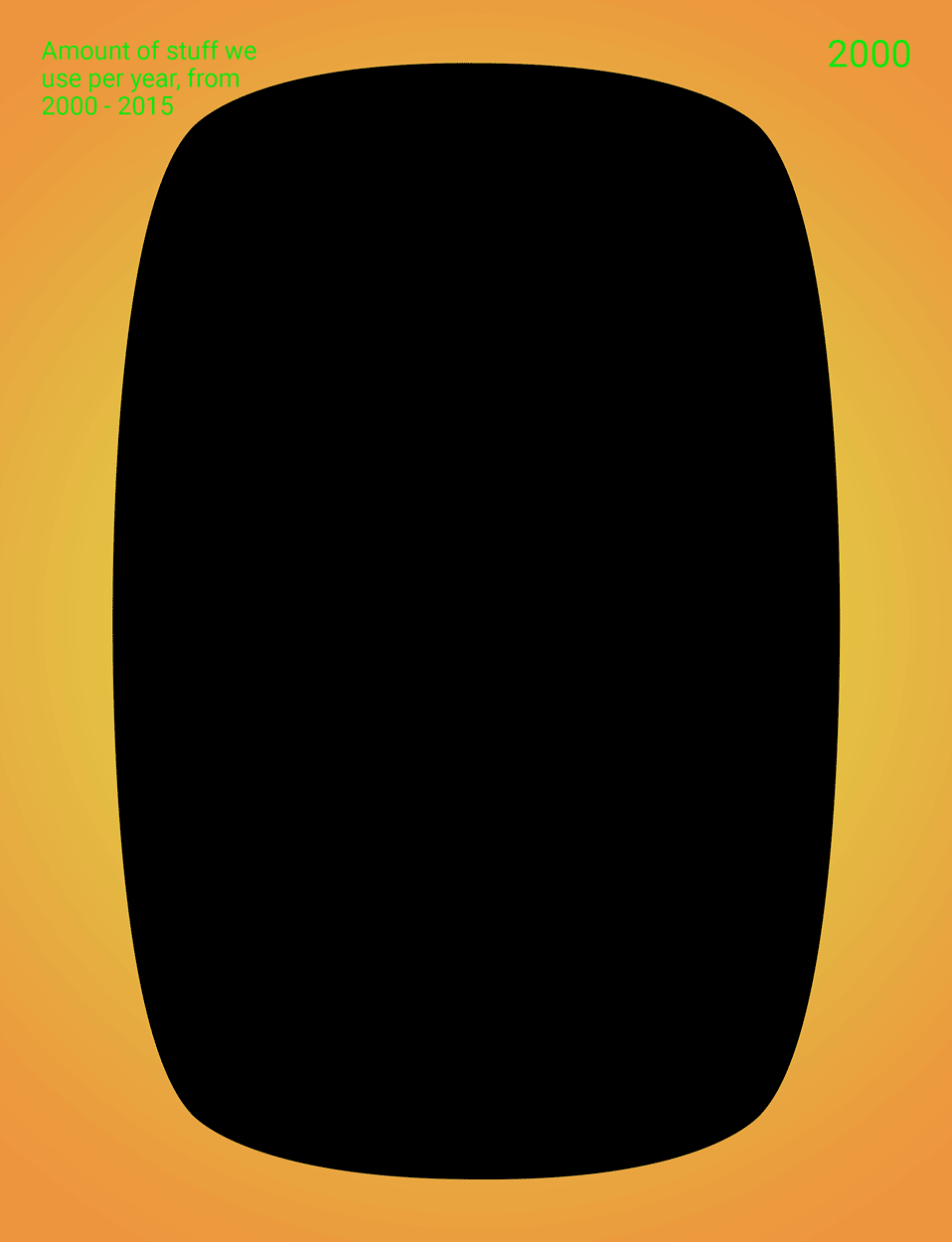 Amount of stuff we use per year, from 2000 - 2015

2000