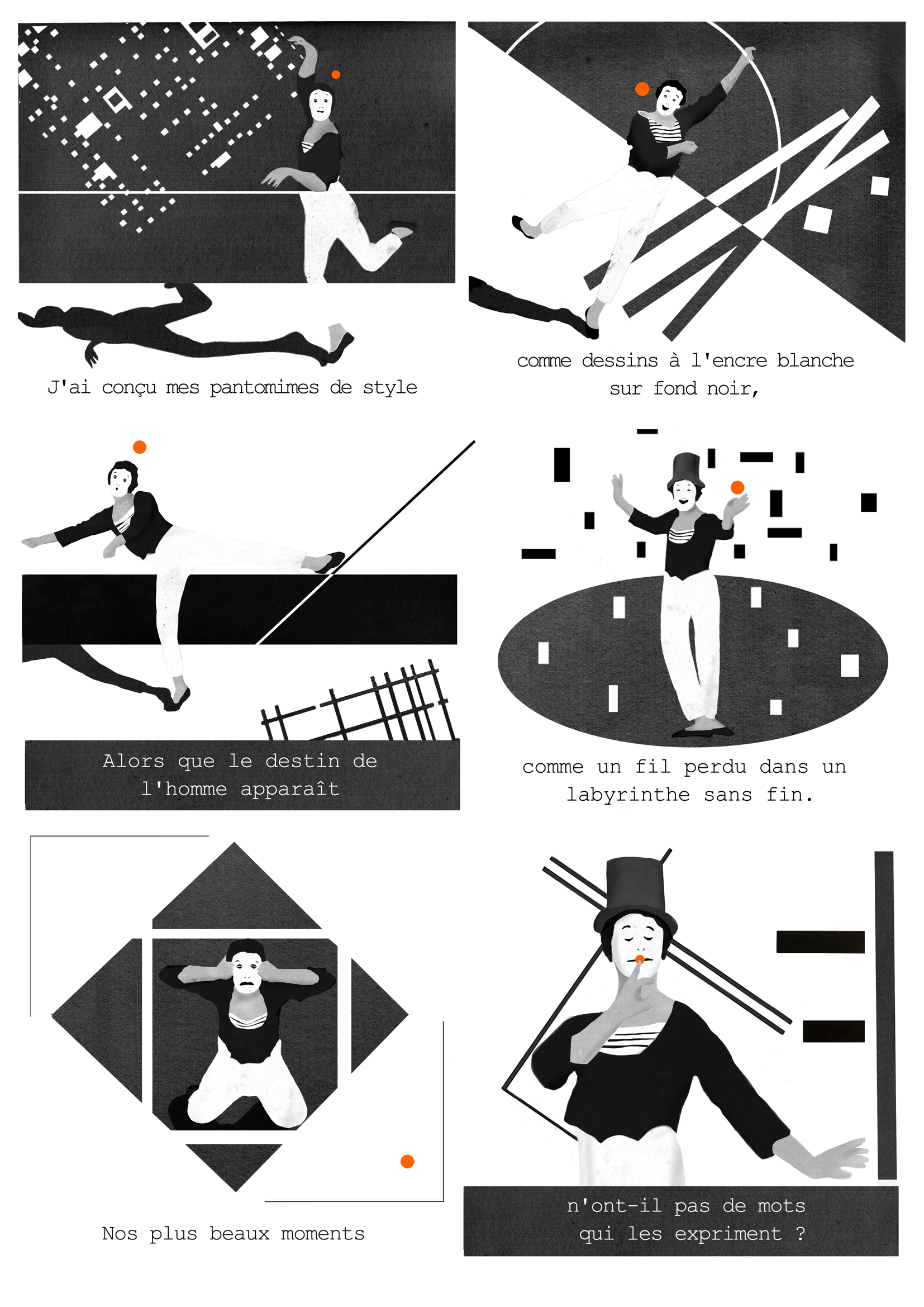 J'ai conçu mes pantomimes de style

comme dessins à l'encre blanche sur fond noir,

Alors que le destin de l'homme apparaît

comme un fil perdu dans un labyrinthe sans fin.

Nos plus beaux moments

n'ont-il pas de mots qui les expriment ?