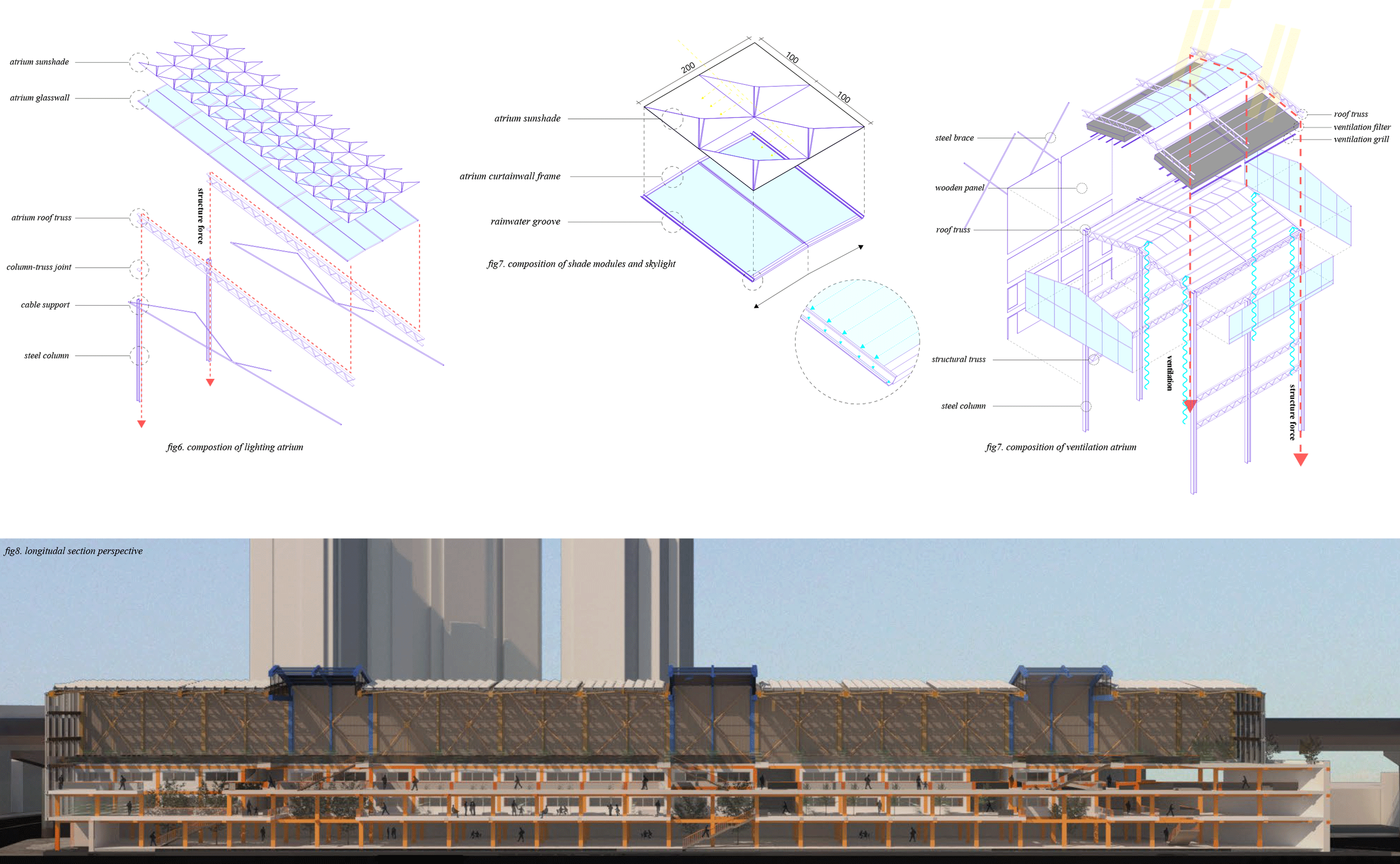 atrium sunshade

atrium glasswall

atrium roof truss

column-truss joint

cable support

steel column

structure force

fig6. compostion of lighting atrium

200

100

100

atrium sunshade

atrium curtainwall frame

rainwater groove

fig7. composition of shade modules and skylight

steel brace

wooden panel

roof truss

structural truss

steel column

roof truss

ventilation filter

ventilation grill

ventilation

structure force

fig7. composition of ventilation atrium

fig8. longitudal section perspective