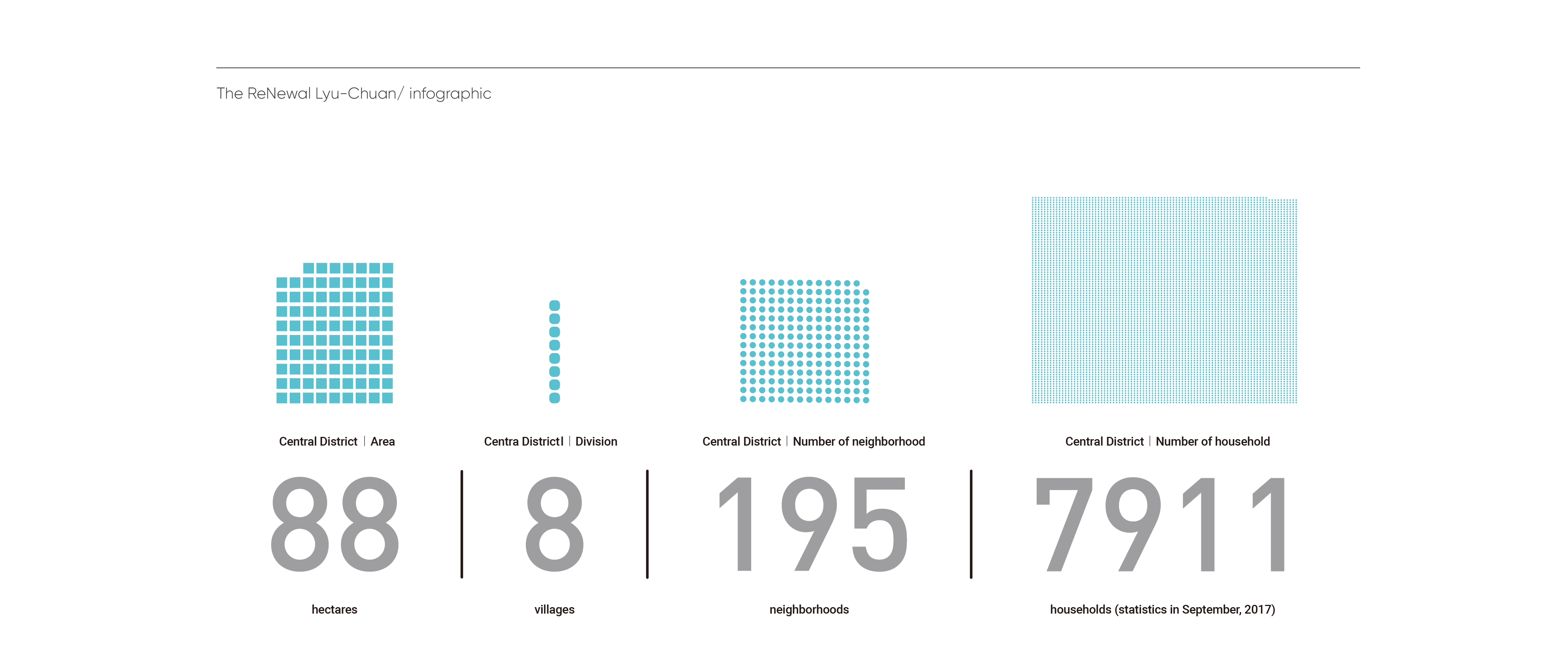 The ReNewal Lyu-Chuan/ infographic

Central District | Area

88

hectares

Centra Districtl | Division

8

villages

Central District | Number of neighborhood

195

neighborhoods

Central District | Number of household

7911

households (statistics in September, 2017)