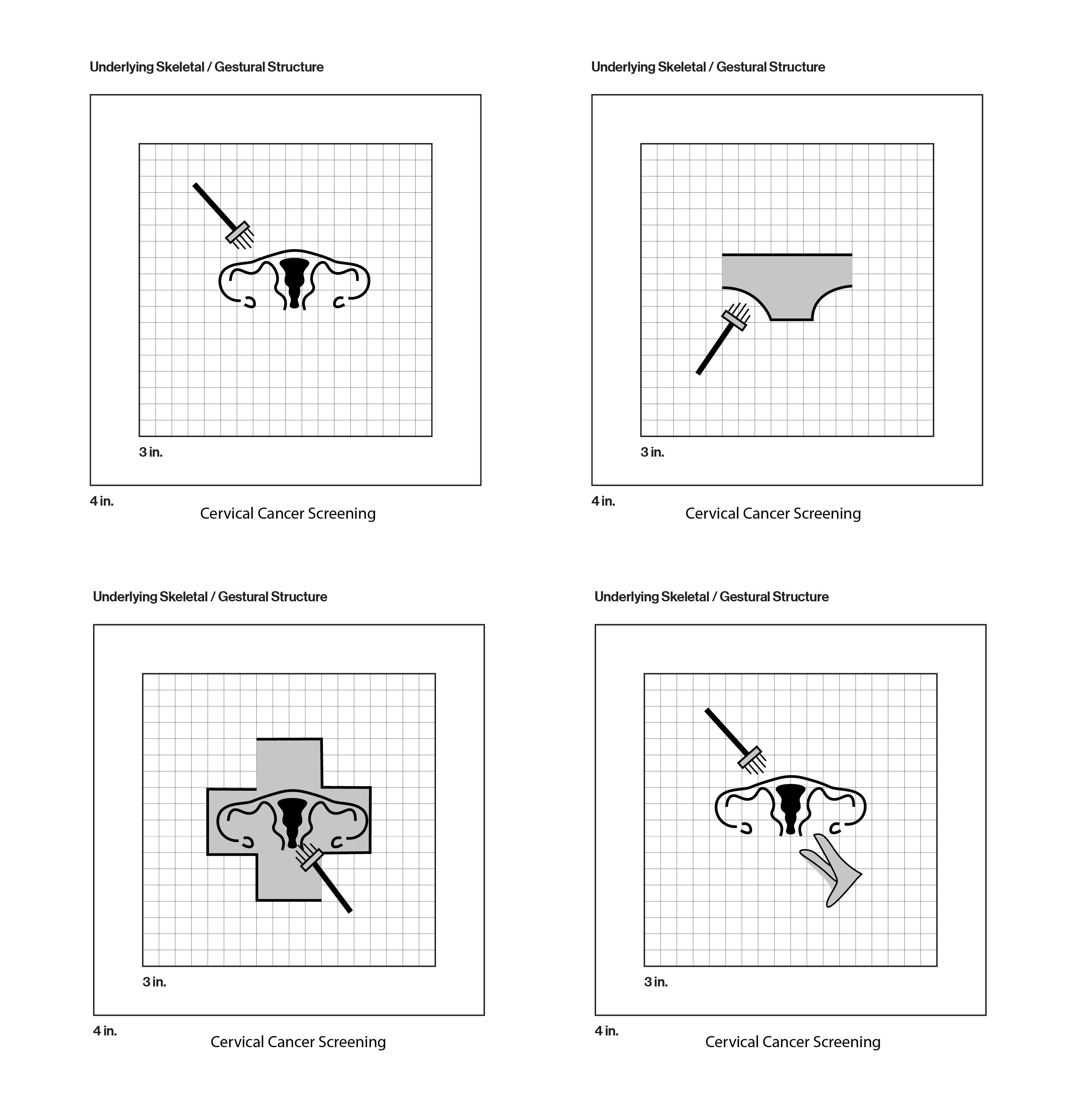 Underlying Skeletal / Gestural Structure

3 in.

4 in.

Cervical Cancer Screening

Underlying Skeletal / Gestural Structure

3 in.

4 in.

Cervical Cancer Screening

Underlying Skeletal / Gestural Structure

3 in.

4 in.

Cervical Cancer Screening

Underlying Skeletal / Gestural Structure

3 in.

4 in.

Cervical Cancer Screening