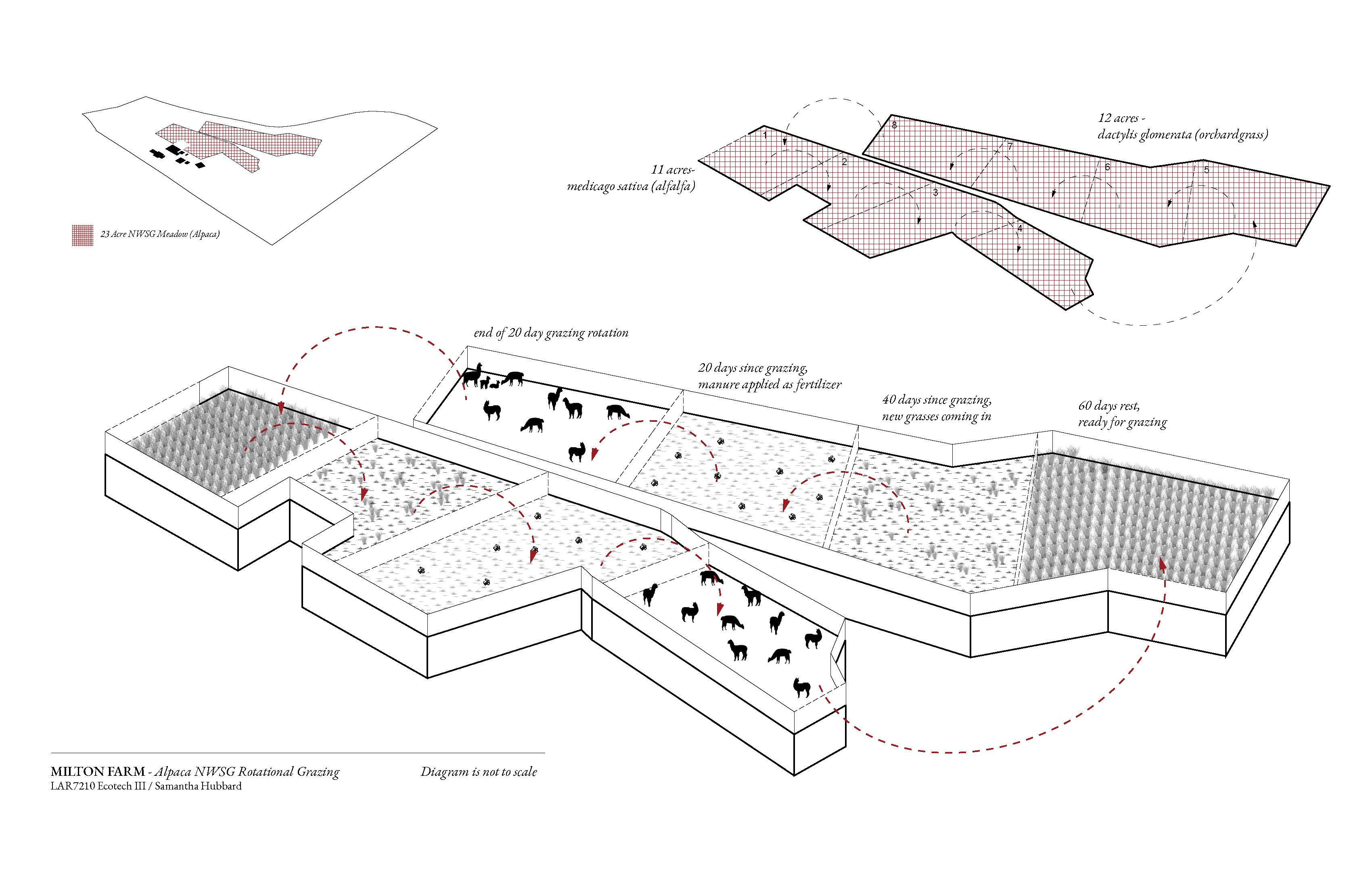 23 Acre NWSG Meadow (Alpaca)

11 acres-
medicago sativa (alfalfa)

12 acres -
dactylis glomerata (orchardgrass)

1
2
3
4
5
6
7
8

end of 20 day grazing rotation

20 days since grazing,
manure applied as fertilizer

40 days since grazing,
new grasses coming in

60 days rest,
ready for grazing

MILTON FARM - Alpaca NWSG Rotational Grazing
LAR7210 Ecotech III / Samantha Hubbard

Diagram is not to scale