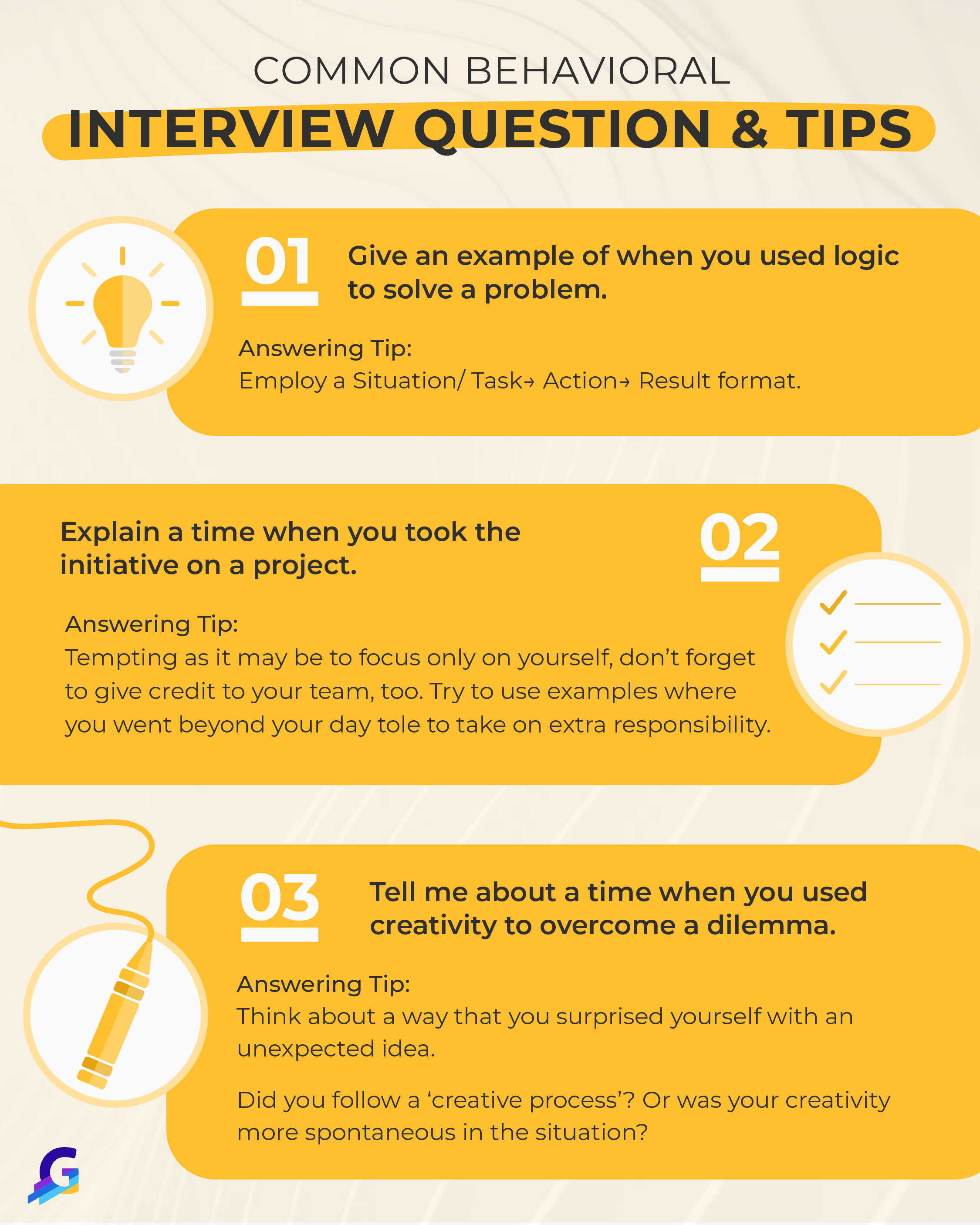 COMMON BEHAVIORAL
INTERVIEW QUESTION & TIPS

01
Give an example of when you used logic to solve a problem.

Answering Tip:
Employ a Situation/ Task→ Action→ Result format.

Explain a time when you took the initiative on a project.

02

Answering Tip:
Tempting as it may be to focus only on yourself, don't forget to give credit to your team, too. Try to use examples where you went beyond your day tole to take on extra responsibility.

03
Tell me about a time when you used creativity to overcome a dilemma.

Answering Tip:
Think about a way that you surprised yourself with an unexpected idea.

Did you follow a 'creative process'? Or was your creativity more spontaneous in the situation?

G