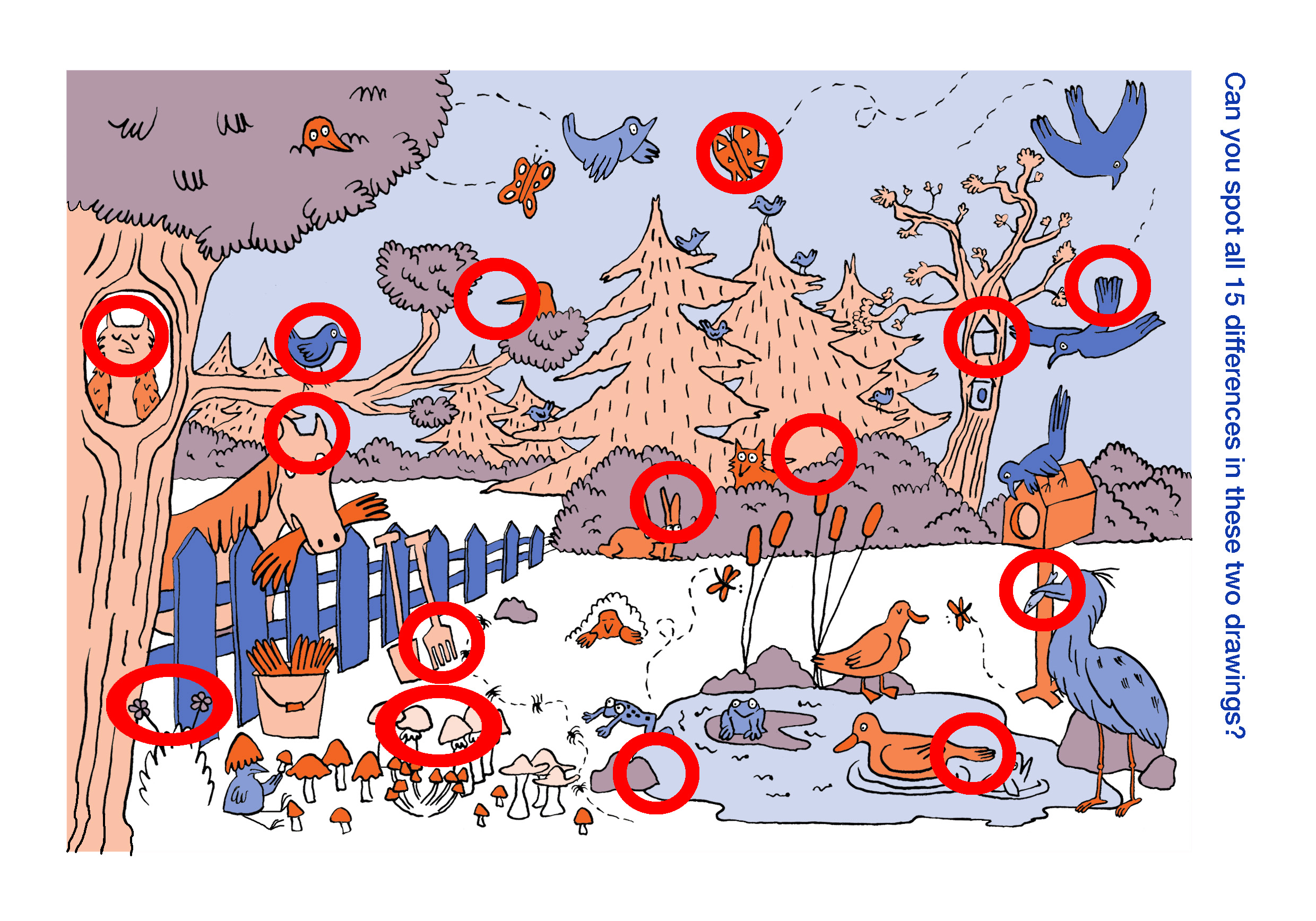 Can you spot all 15 differences in these two drawings?