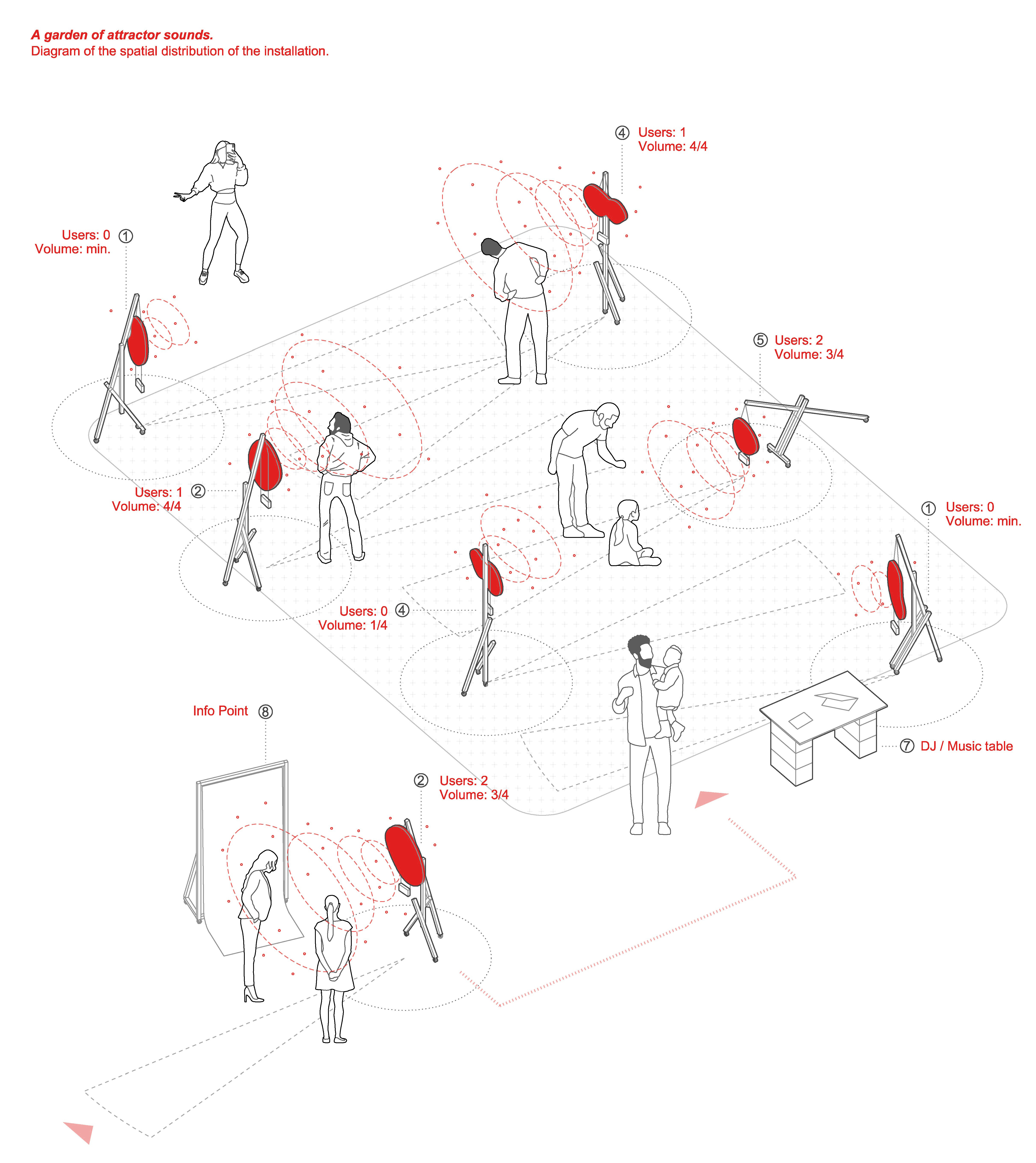 A garden of attractor sounds.
Diagram of the spatial distribution of the installation.

④ Users: 1
Volume: 4/4

Users: 0 ①
Volume: min.

⑤ Users: 2
Volume: 3/4

Users: 1 ②
Volume: 4/4

① Users: 0
Volume: min.

Users: 0 ④
Volume: 1/4

Info Point ⑧

⑦ DJ / Music table

② Users: 2
Volume: 3/4