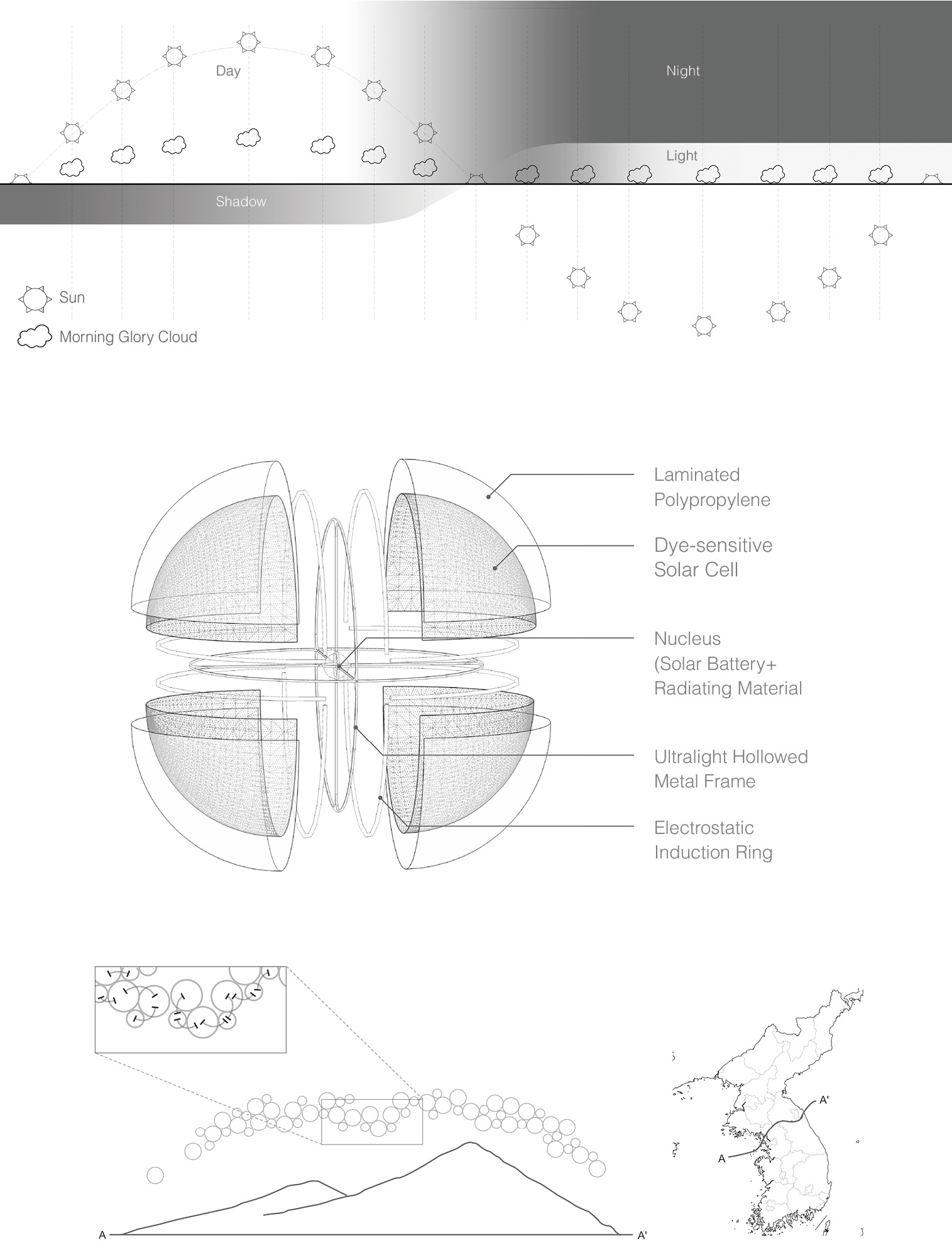 Day

Night

Light

Shadow

Sun

Morning Glory Cloud

Laminated Polypropylene

Dye-sensitive Solar Cell

Nucleus (Solar Battery+ Radiating Material

Ultralight Hollowed Metal Frame

Electrostatic Induction Ring

A

A'

A'

A