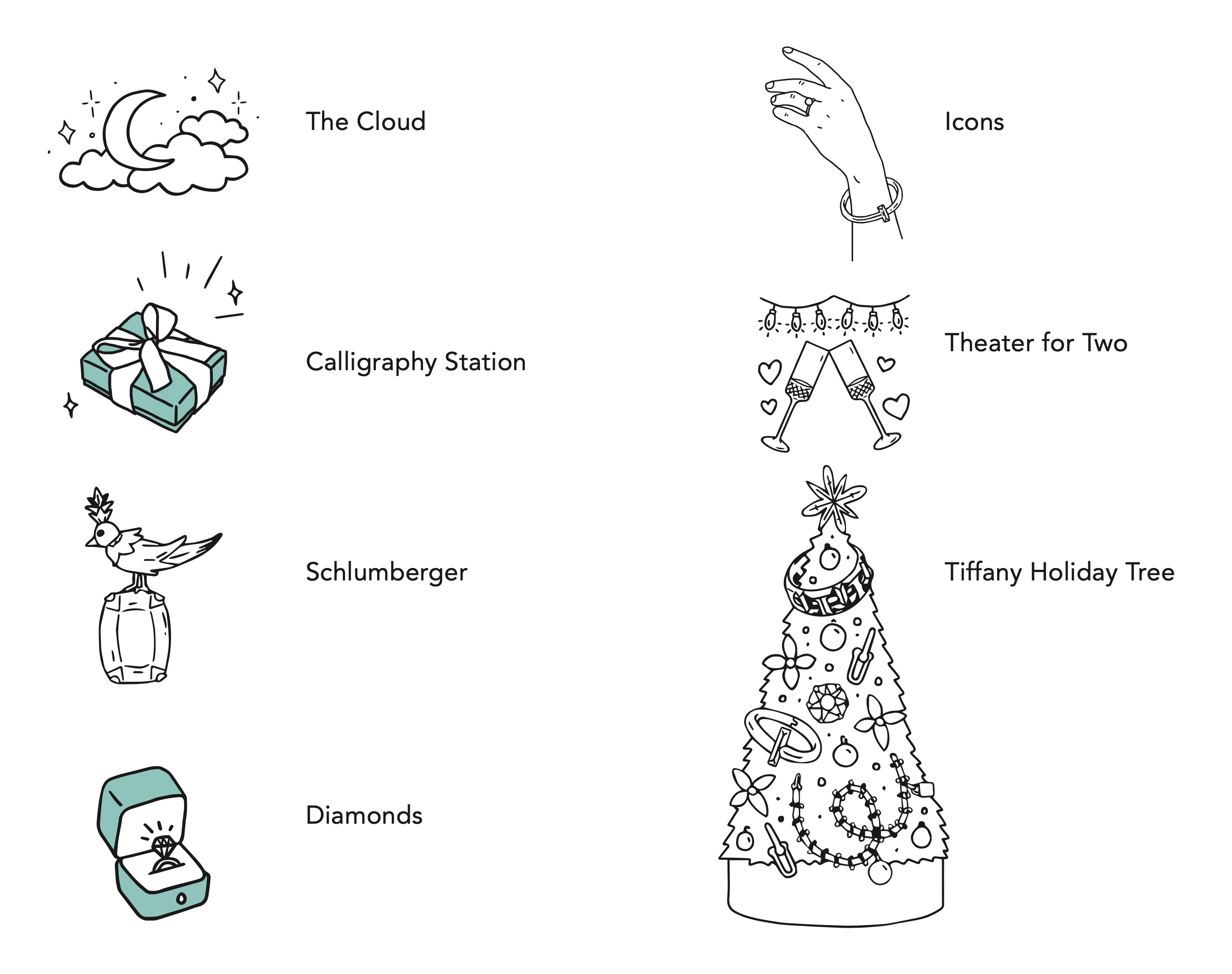 The Cloud

Calligraphy Station

Schlumberger

Diamonds

Icons

Theater for Two

Tiffany Holiday Tree