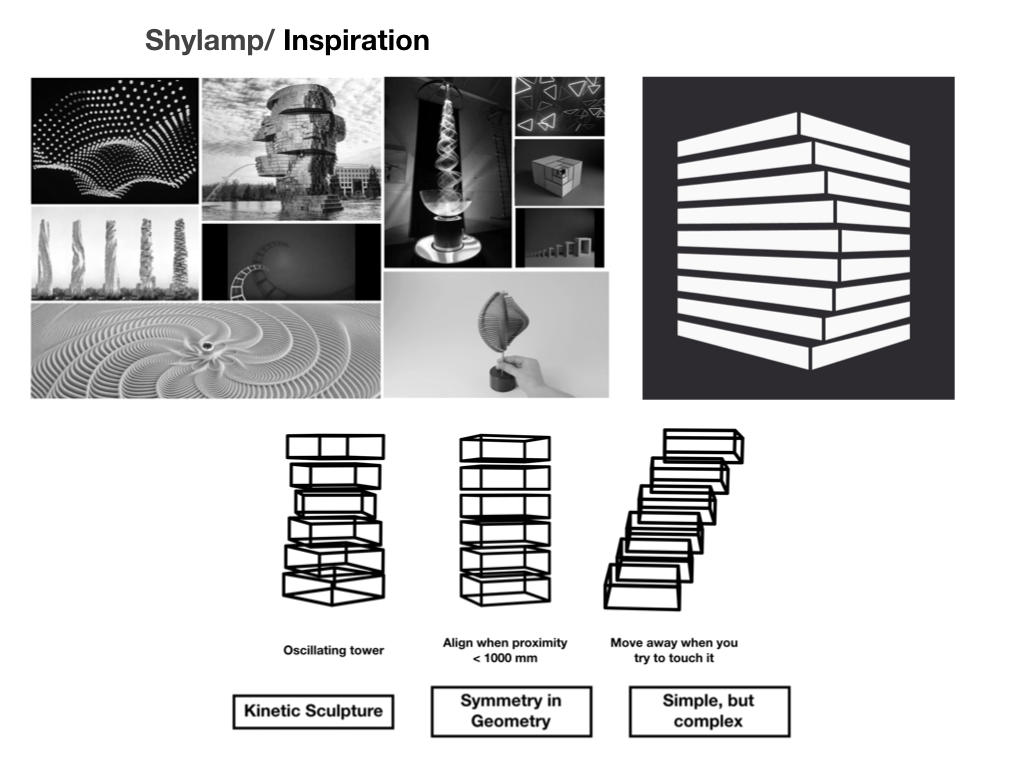 Shylamp/ Inspiration

Oscillating tower

Align when proximity < 1000 mm

Move away when you try to touch it

Kinetic Sculpture

Symmetry in Geometry

Simple, but complex