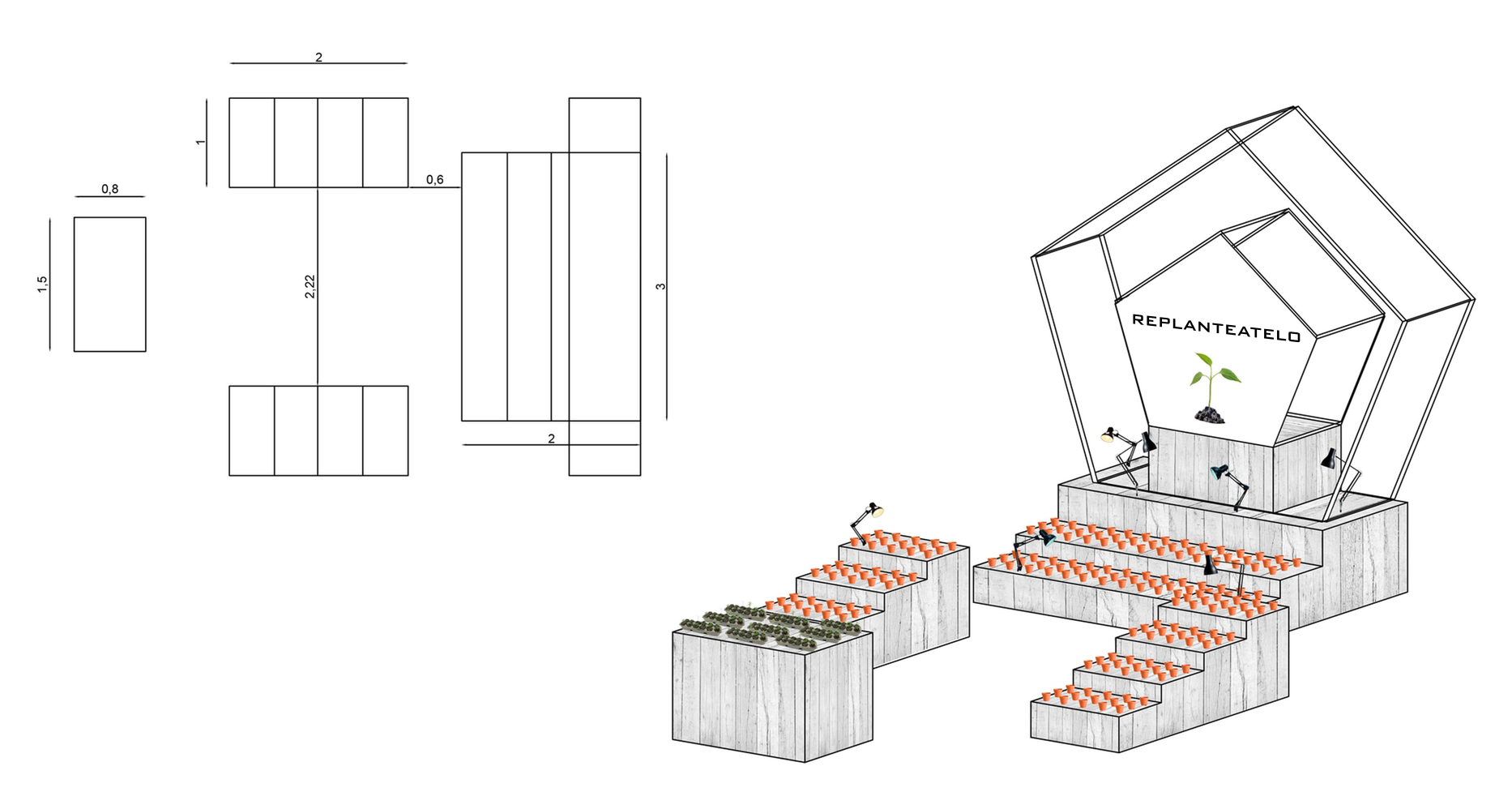 2
1
0,8
0,6
1,5
2,22
3
2
REPLANTEATELO