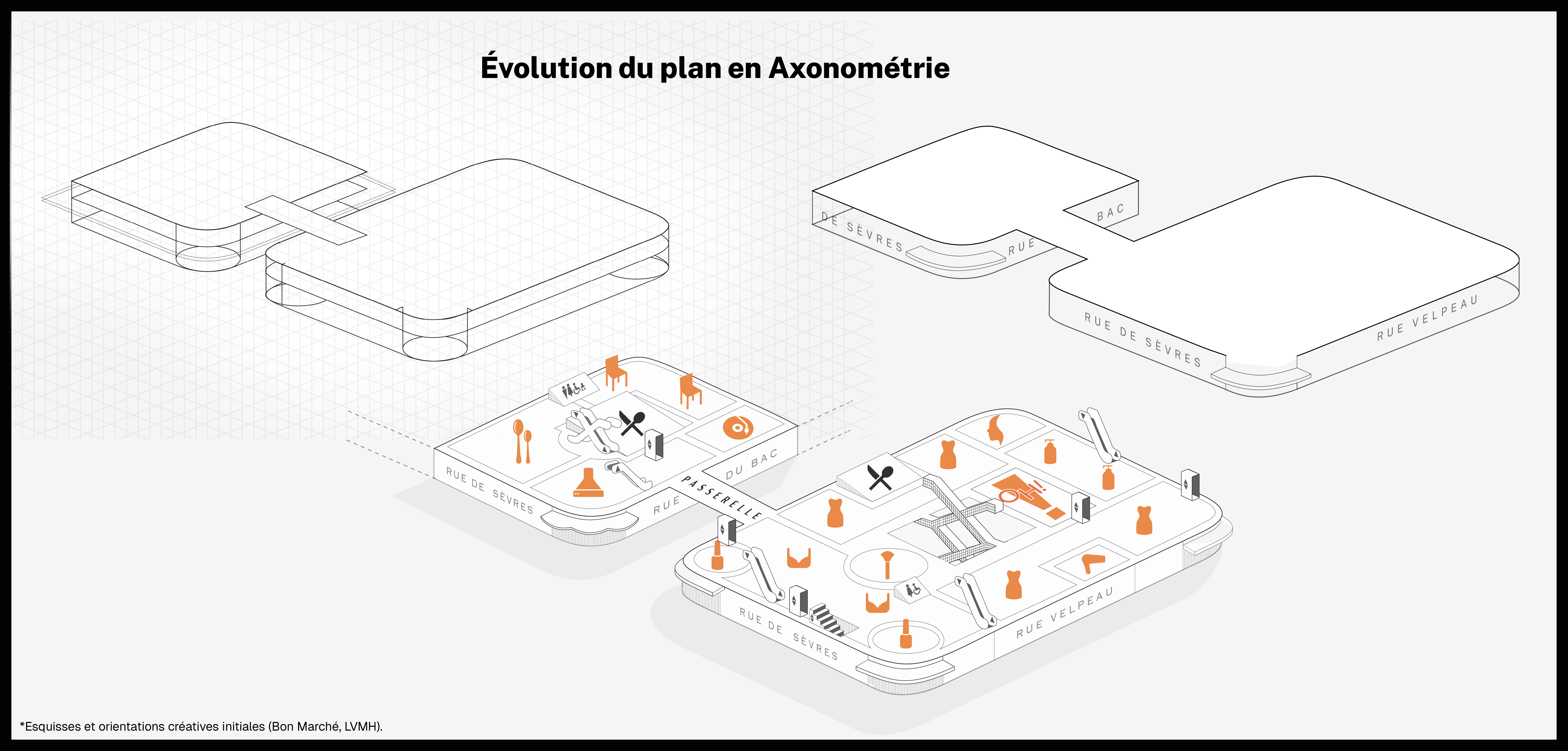 Évolution du plan en Axonométrie

DE SÈVRES

RUE

BAC

RUE DE SÈVRES

RUE VELPEAU

RUE DE SÈVRES

RUE

DU BAC

PASSERELLE

OH!

RUE DE SÈVRES

RUE VELPEAU

*Esquisses et orientations créatives initiales (Bon Marché, LVMH).