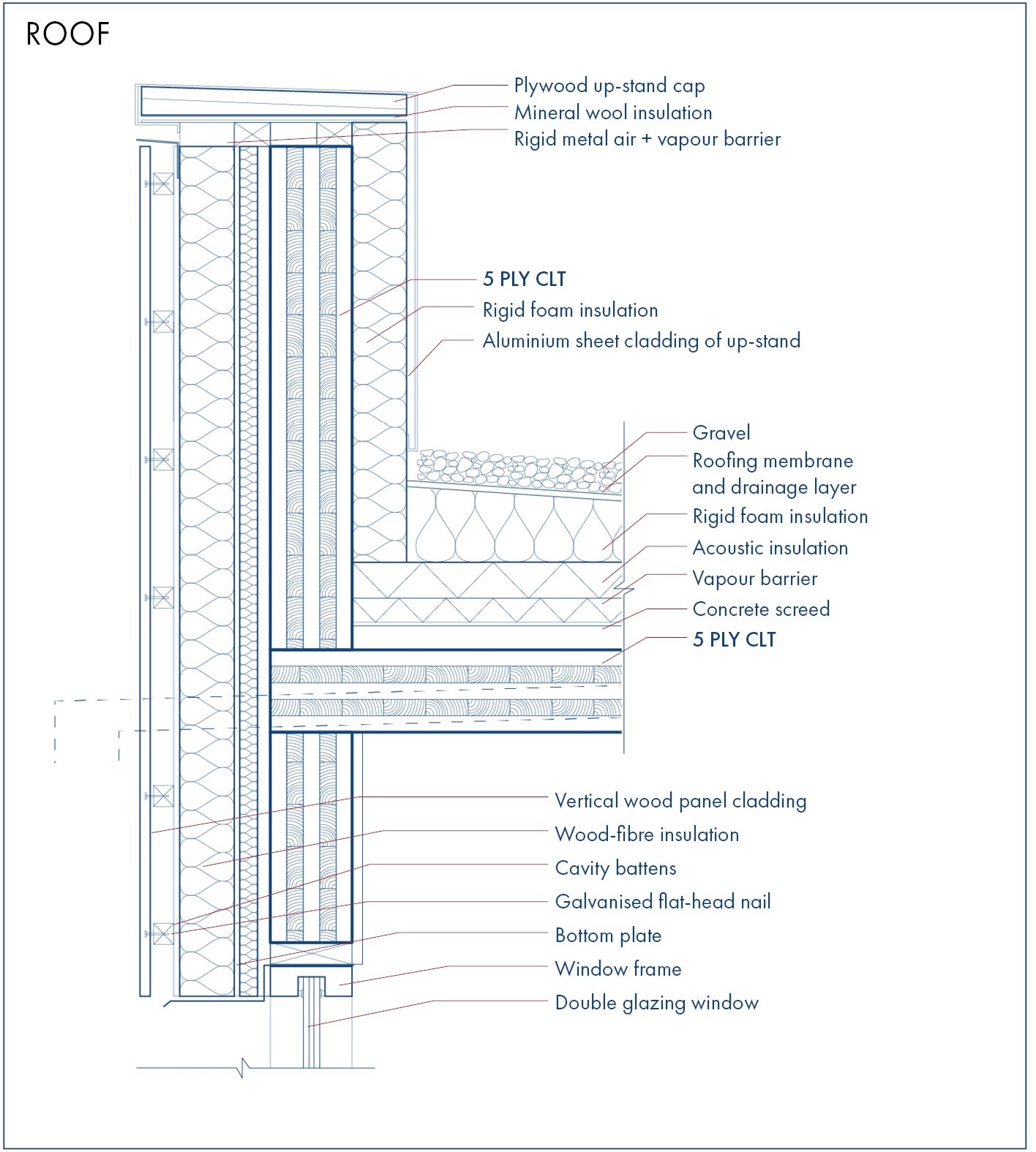 ROOF

Plywood up-stand cap
Mineral wool insulation
Rigid metal air + vapour barrier

5 PLY CLT
Rigid foam insulation
Aluminium sheet cladding of up-stand

Gravel
Roofing membrane and drainage layer
Rigid foam insulation
Acoustic insulation
Vapour barrier
Concrete screed
5 PLY CLT

Vertical wood panel cladding
Wood-fibre insulation
Cavity battens
Galvanised flat-head nail
Bottom plate
Window frame
Double glazing window