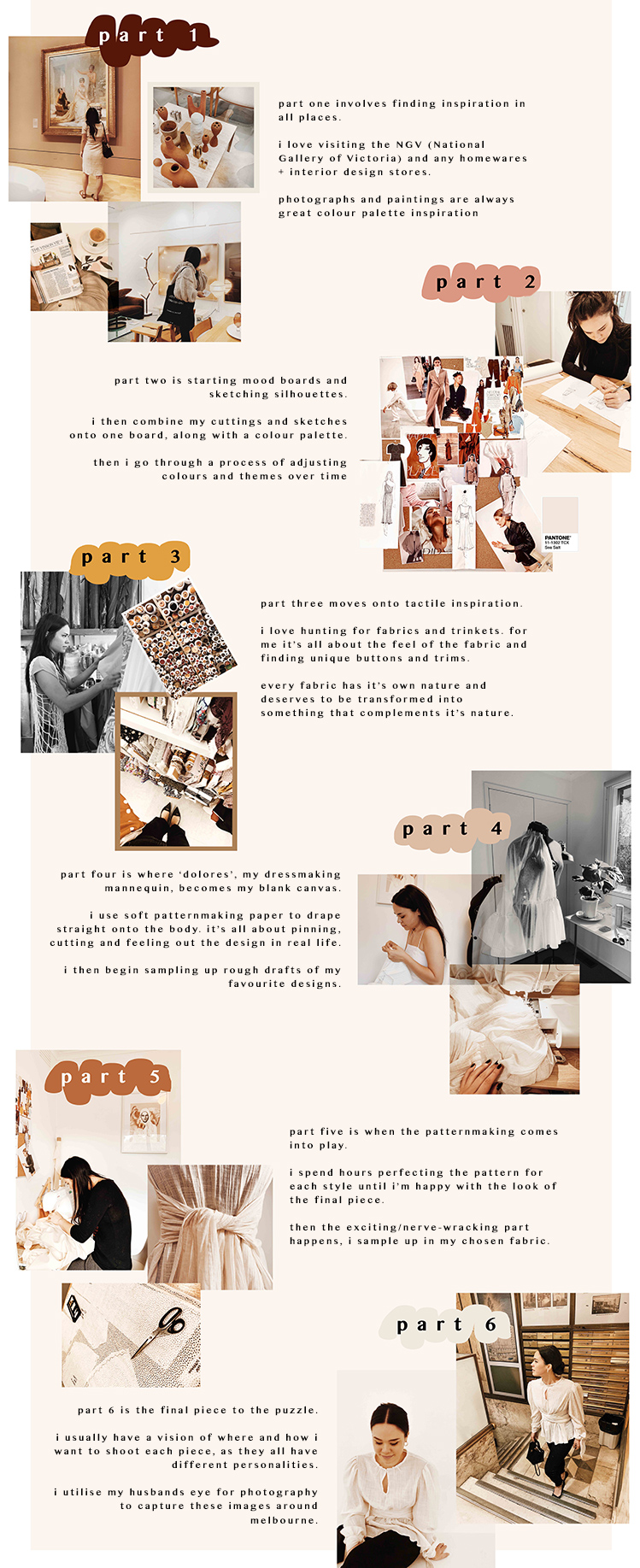 part 1

part one involves finding inspiration in all places.

i love visiting the NGV (National Gallery of Victoria) and any homewares + interior design stores.

photographs and paintings are always great colour palette inspiration

part 2

part two is starting mood boards and sketching silhouettes.

i then combine my cuttings and sketches onto one board, along with a colour palette.

then i go through a process of adjusting colours and themes over time

PANTONE
11-1302 TCX
Sea Salt

part 3

part three moves onto tactile inspiration.

i love hunting for fabrics and trinkets. for me it's all about the feel of the fabric and finding unique buttons and trims.

every fabric has it's own nature and deserves to be transformed into something that complements it's nature.

part 4

part four is where 'dolores', my dressmaking mannequin, becomes my blank canvas.

i use soft patternmaking paper to drape straight onto the body. it's all about pinning, cutting and feeling out the design in real life.

i then begin sampling up rough drafts of my favourite designs.

part 5

part five is when the patternmaking comes into play.

i spend hours perfecting the pattern for each style until i'm happy with the look of the final piece.

then the exciting/nerve-wracking part happens, i sample up in my chosen fabric.

part 6

part 6 is the final piece to the puzzle.

i usually have a vision of where and how i want to shoot each piece, as they all have different personalities.

i utilise my husbands eye for photography to capture these images around melbourne.