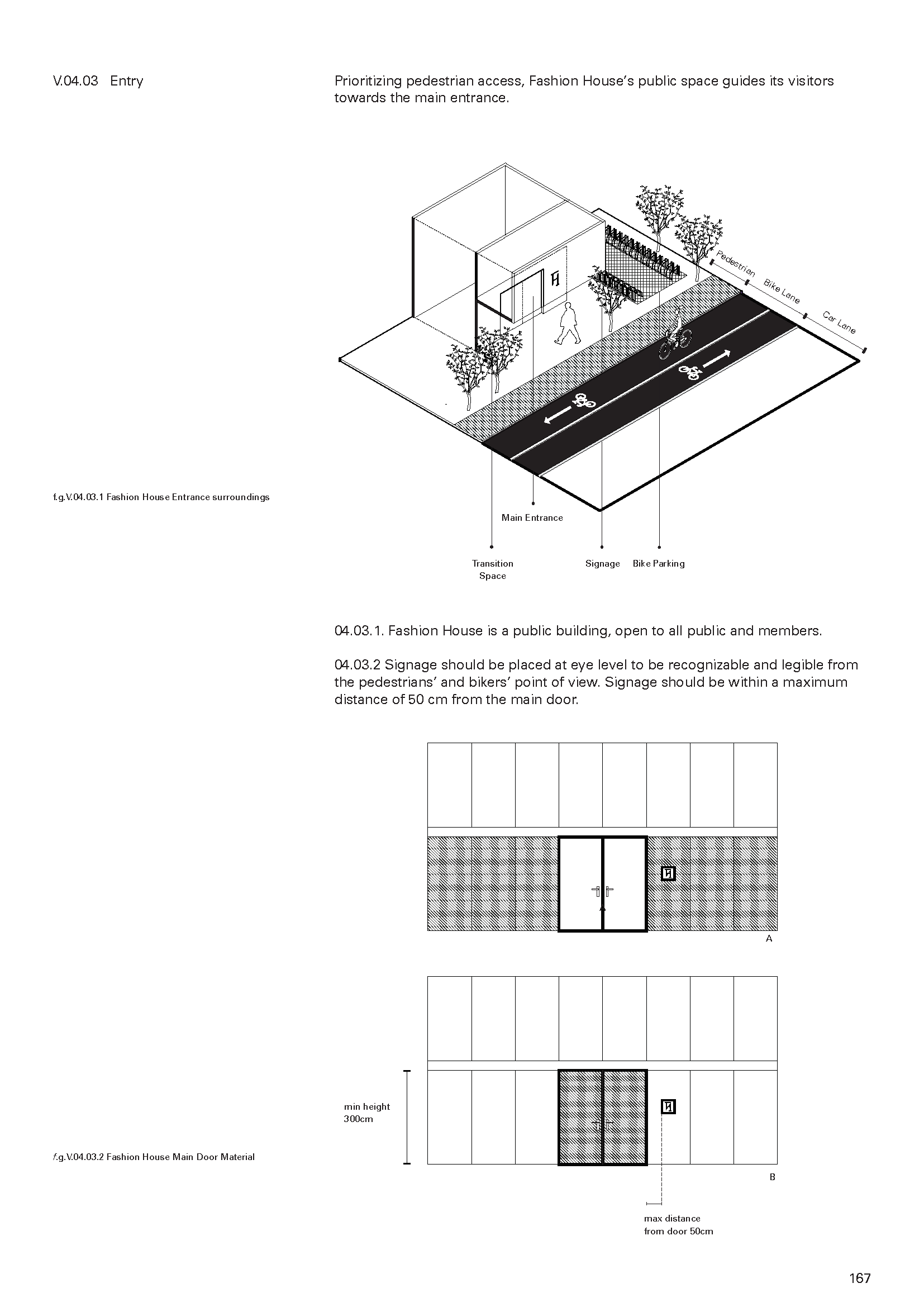 V.04.03 Entry

Prioritizing pedestrian access, Fashion House's public space guides its visitors towards the main entrance.

Pedestrian

Bike Lane

Car Lane

f.g.V.04.03.1 Fashion House Entrance surroundings

Main Entrance

Transition Space

Signage

Bike Parking

04.03.1. Fashion House is a public building, open to all public and members.

04.03.2 Signage should be placed at eye level to be recognizable and legible from the pedestrians' and bikers' point of view. Signage should be within a maximum distance of 50 cm from the main door.

A

min height 300cm

f.g.V.04.03.2 Fashion House Main Door Material

B

max distance from door 50cm

167