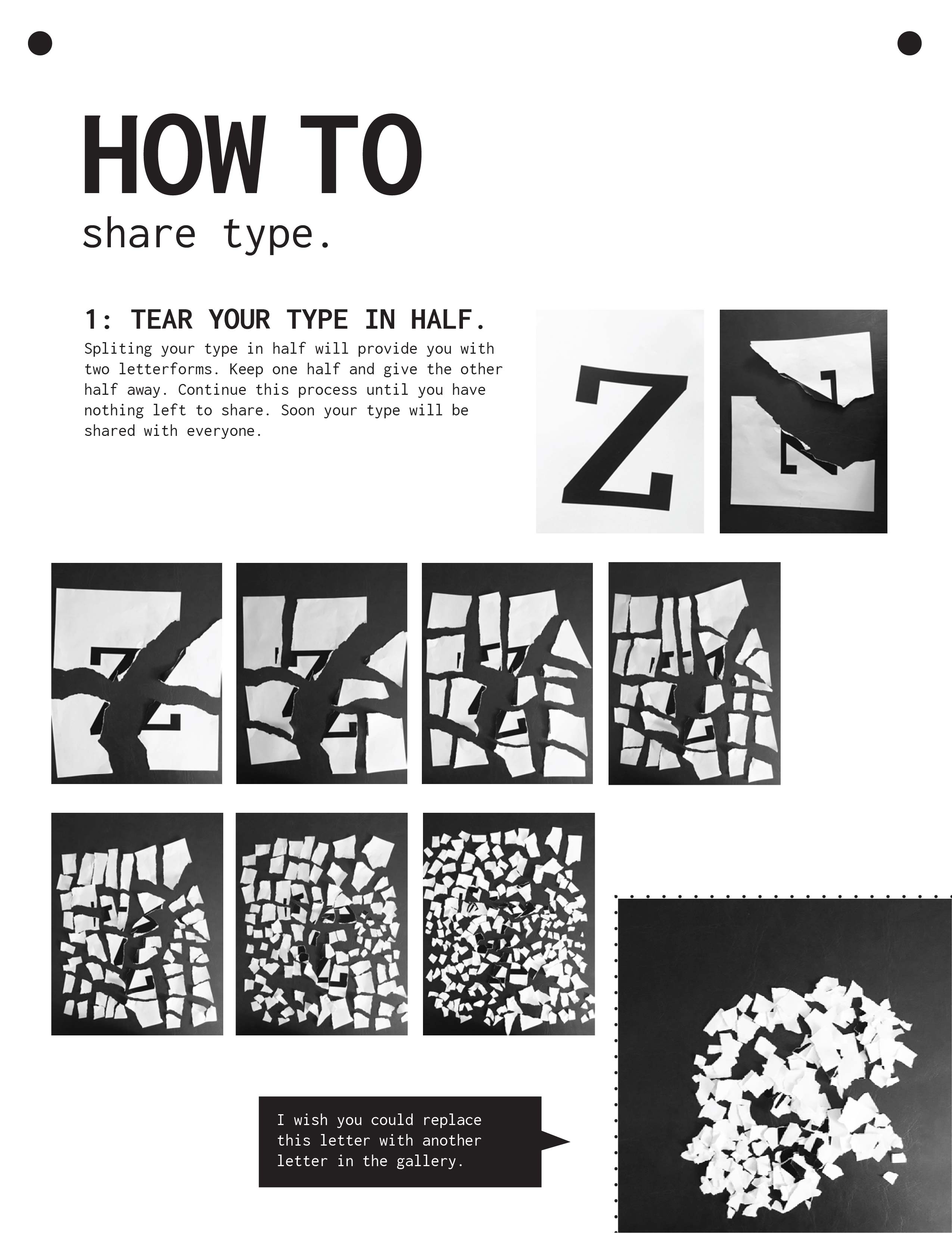 HOW TO
share type.

1: TEAR YOUR TYPE IN HALF.
Spliting your type in half will provide you with two letterforms. Keep one half and give the other half away. Continue this process until you have nothing left to share. Soon your type will be shared with everyone.

Z

I wish you could replace this letter with another letter in the gallery.