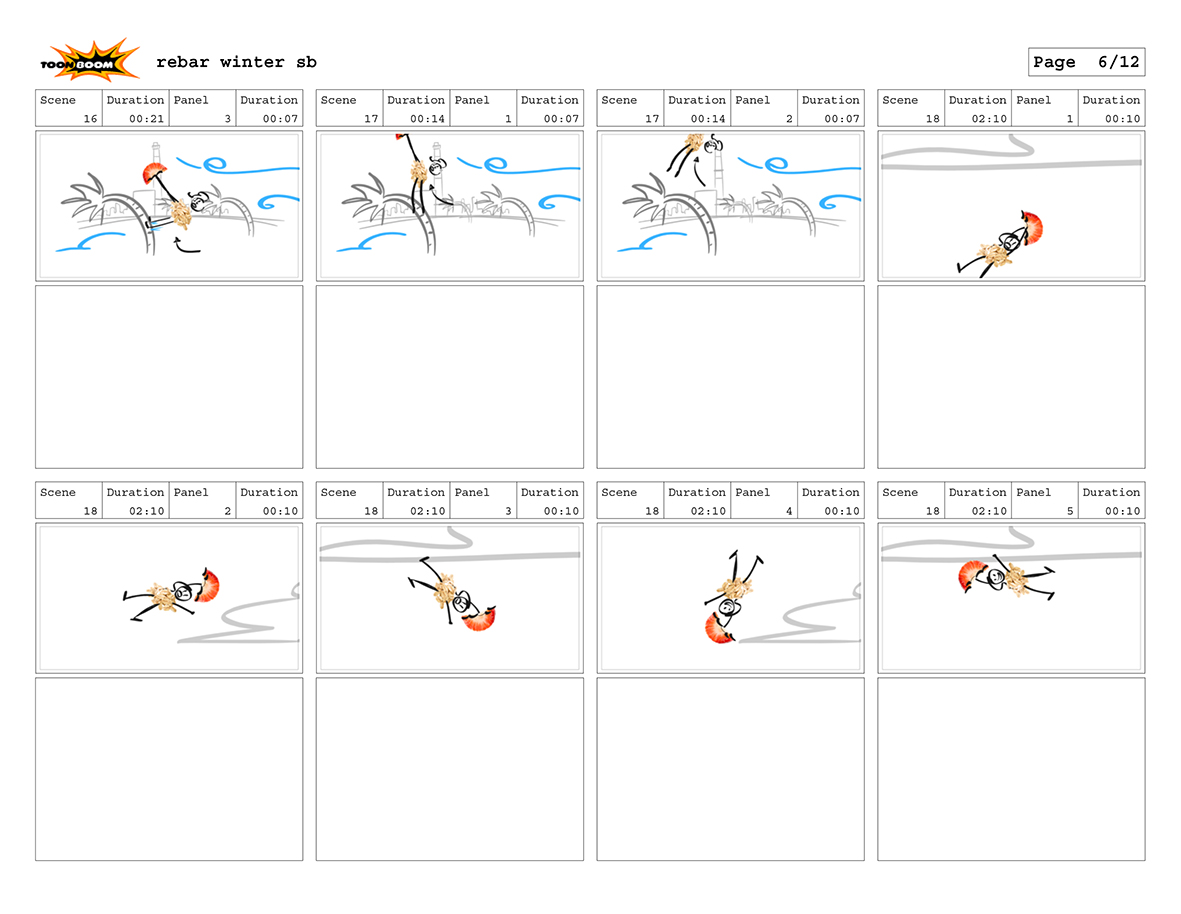 TOON BOOM

rebar winter sb

Page 6/12

| Scene | Duration | Panel | Duration |
|---|---|---|---|
| 16 | 00:21 | 3 | 00:07 |

| Scene | Duration | Panel | Duration |
|---|---|---|---|
| 17 | 00:14 | 1 | 00:07 |

| Scene | Duration | Panel | Duration |
|---|---|---|---|
| 17 | 00:14 | 2 | 00:07 |

| Scene | Duration | Panel | Duration |
|---|---|---|---|
| 18 | 02:10 | 1 | 00:10 |

| Scene | Duration | Panel | Duration |
|---|---|---|---|
| 18 | 02:10 | 2 | 00:10 |

| Scene | Duration | Panel | Duration |
|---|---|---|---|
| 18 | 02:10 | 3 | 00:10 |

| Scene | Duration | Panel | Duration |
|---|---|---|---|
| 18 | 02:10 | 4 | 00:10 |

| Scene | Duration | Panel | Duration |
|---|---|---|---|
| 18 | 02:10 | 5 | 00:10 |