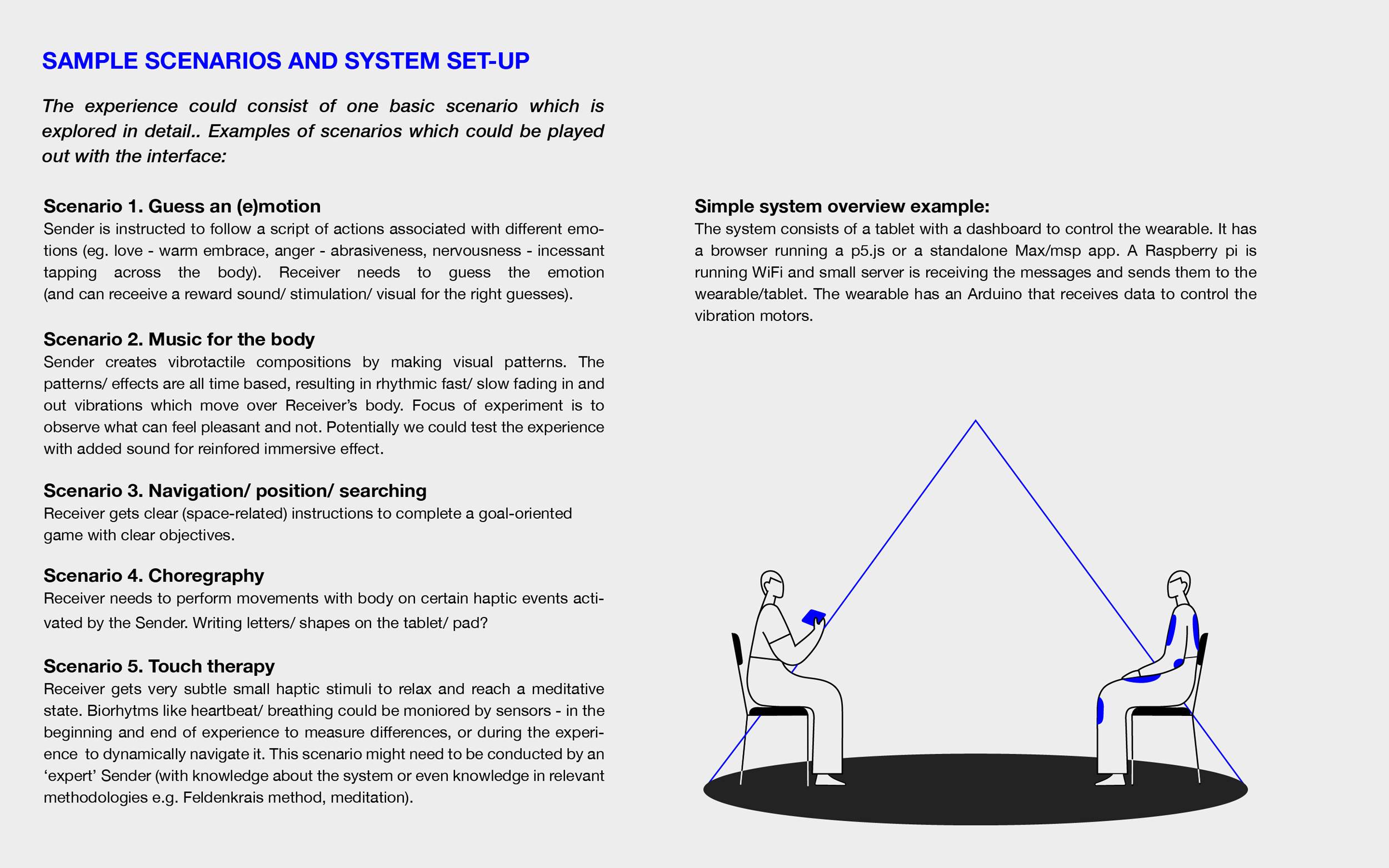 SAMPLE SCENARIOS AND SYSTEM SET-UP

The experience could consist of one basic scenario which is explored in detail.. Examples of scenarios which could be played out with the interface:

Scenario 1. Guess an (e)motion
Sender is instructed to follow a script of actions associated with different emotions (eg. love - warm embrace, anger - abrasiveness, nervousness - incessant tapping across the body). Receiver needs to guess the emotion (and can receeive a reward sound/ stimulation/ visual for the right guesses).

Scenario 2. Music for the body
Sender creates vibrotactile compositions by making visual patterns. The patterns/ effects are all time based, resulting in rhythmic fast/ slow fading in and out vibrations which move over Receiver's body. Focus of experiment is to observe what can feel pleasant and not. Potentially we could test the experience with added sound for reinfored immersive effect.

Scenario 3. Navigation/ position/ searching
Receiver gets clear (space-related) instructions to complete a goal-oriented game with clear objectives.

Scenario 4. Choregraphy
Receiver needs to perform movements with body on certain haptic events activated by the Sender. Writing letters/ shapes on the tablet/ pad?

Scenario 5. Touch therapy
Receiver gets very subtle small haptic stimuli to relax and reach a meditative state. Biorhytms like heartbeat/ breathing could be moniored by sensors - in the beginning and end of experience to measure differences, or during the experience to dynamically navigate it. This scenario might need to be conducted by an 'expert' Sender (with knowledge about the system or even knowledge in relevant methodologies e.g. Feldenkrais method, meditation).

Simple system overview example:
The system consists of a tablet with a dashboard to control the wearable. It has a browser running a p5.js or a standalone Max/msp app. A Raspberry pi is running WiFi and small server is receiving the messages and sends them to the wearable/tablet. The wearable has an Arduino that receives data to control the vibration motors.