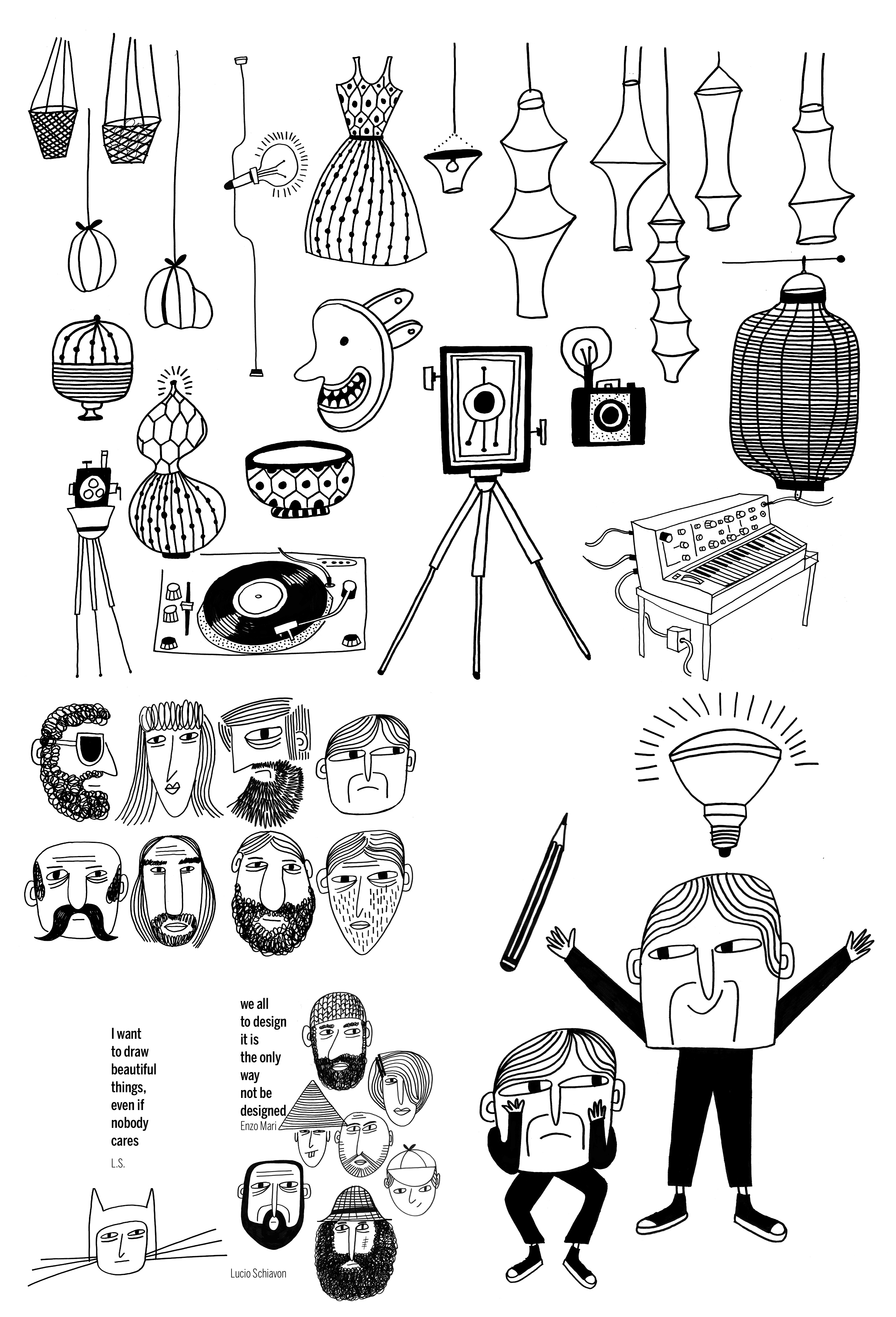 I want to draw beautiful things, even if nobody cares

L.S.

we all to design it is the only way not be designed

Enzo Mari

Lucio Schiavon