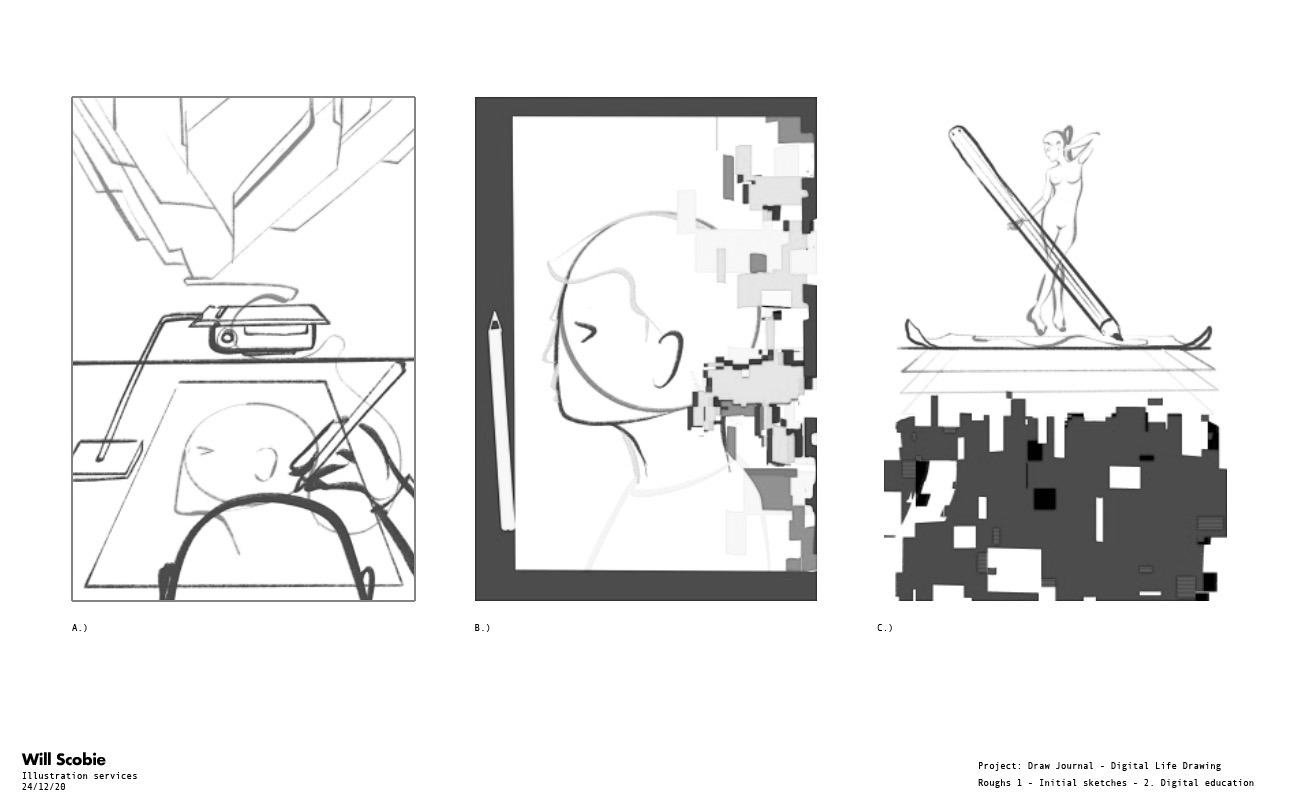 A.)

B.)

C.)

Will Scobie
Illustration services
24/12/20

Project: Draw Journal - Digital Life Drawing
Roughs 1 - Initial sketches - 2. Digital education