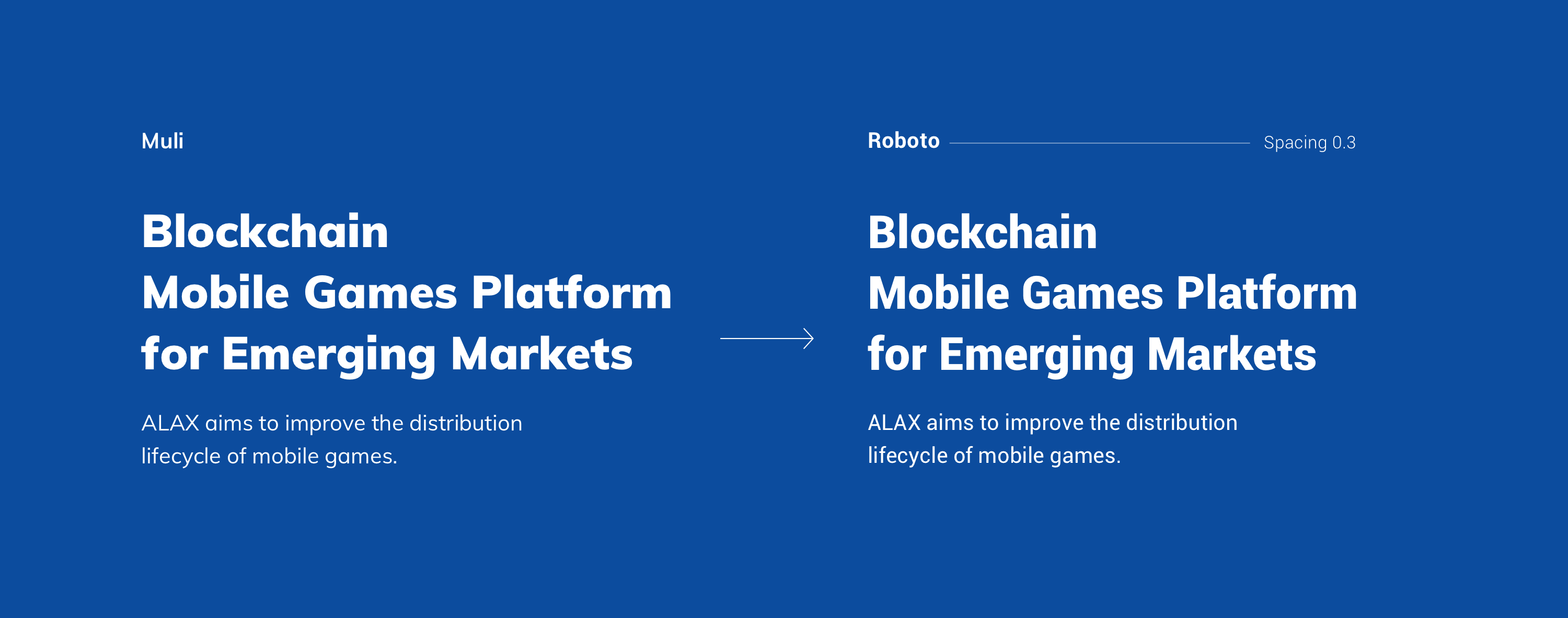 Muli

Blockchain
Mobile Games Platform
for Emerging Markets

ALAX aims to improve the distribution lifecycle of mobile games.

Roboto

Spacing 0.3

Blockchain
Mobile Games Platform
for Emerging Markets

ALAX aims to improve the distribution lifecycle of mobile games.