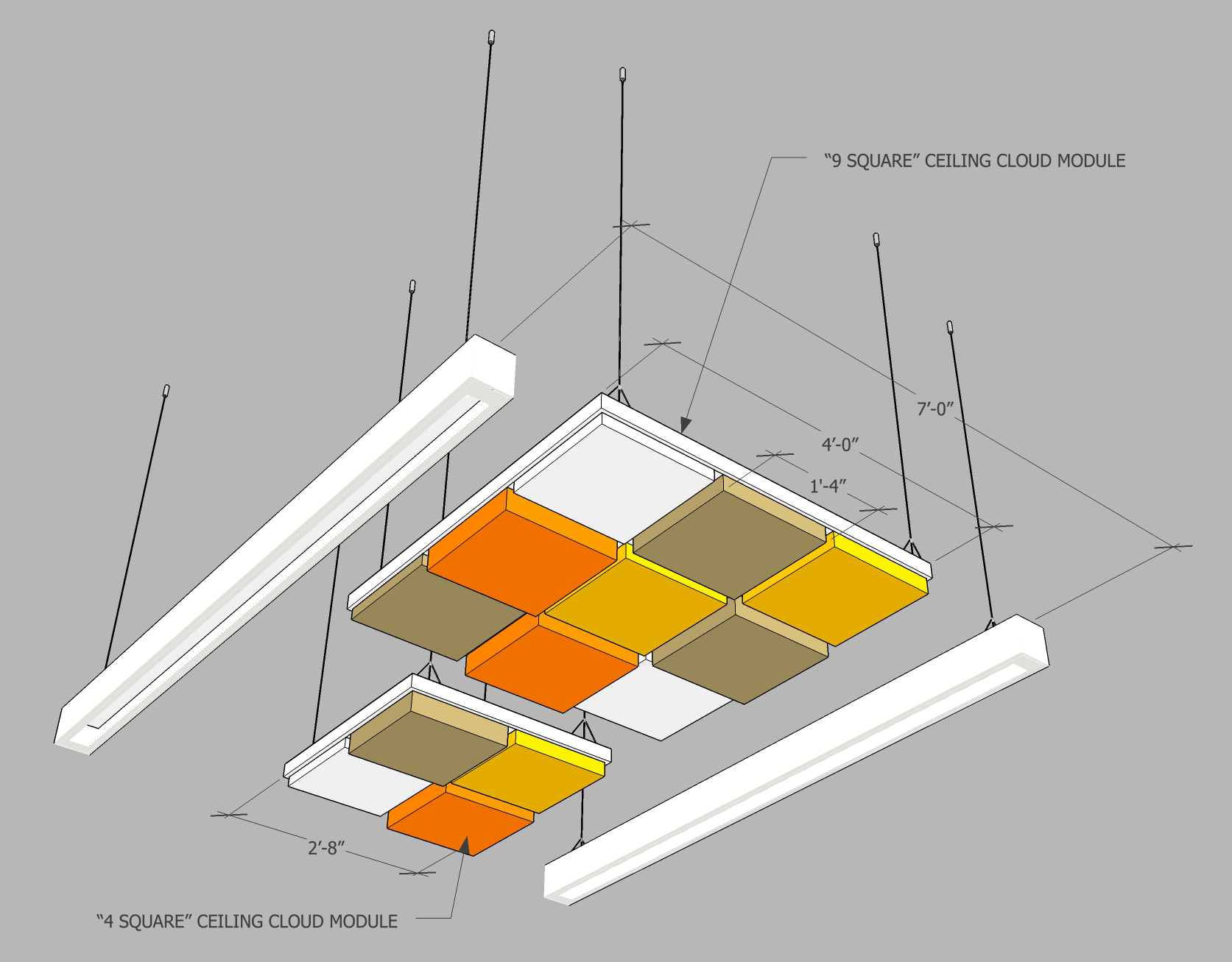 “9 SQUARE” CEILING CLOUD MODULE

7’-0”

4’-0”

1'-4”

2’-8”

“4 SQUARE” CEILING CLOUD MODULE