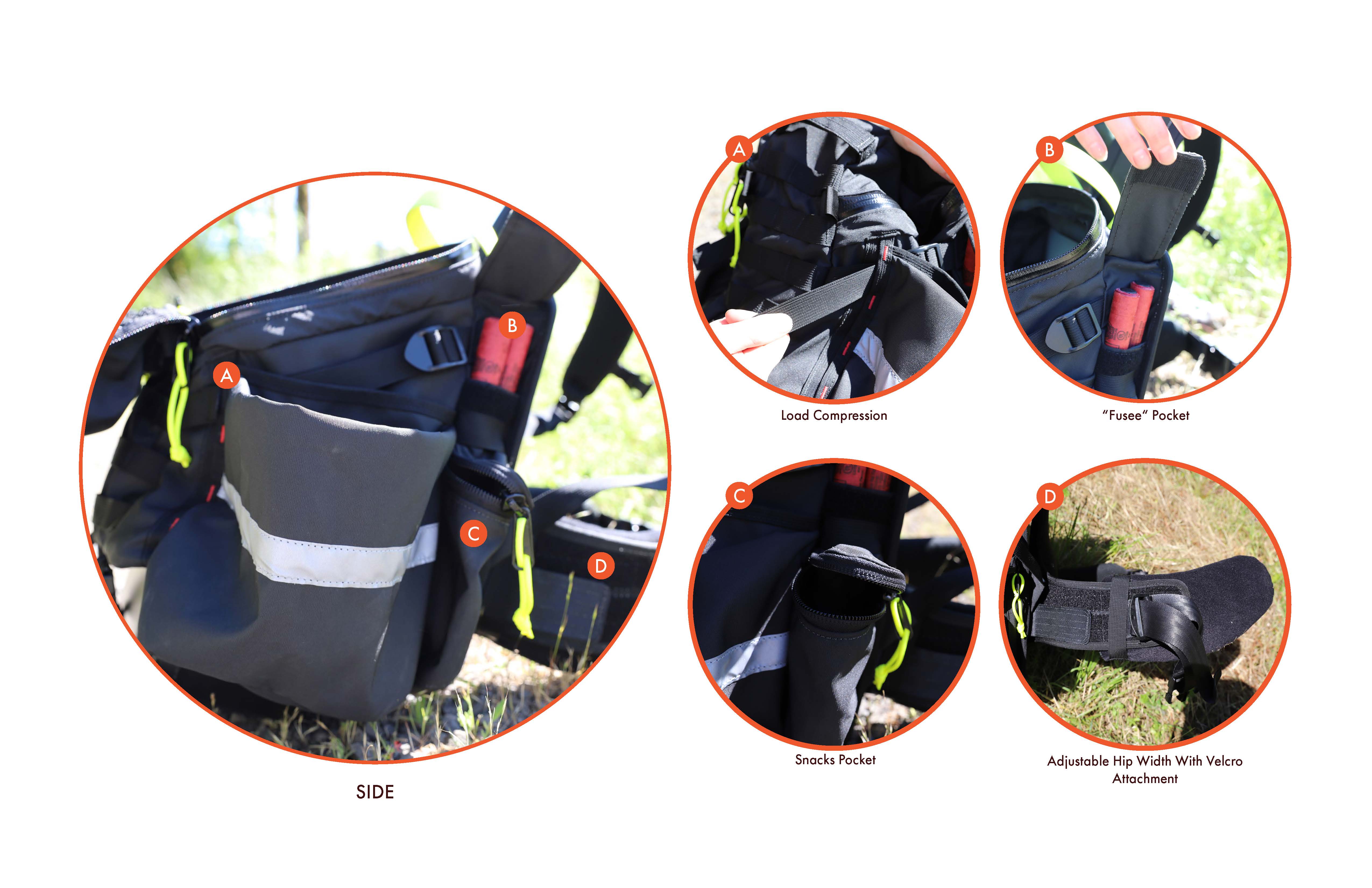 A

B

C

D

SIDE

A

Load Compression

B

"Fusee" Pocket

C

Snacks Pocket

D

Adjustable Hip Width With Velcro Attachment