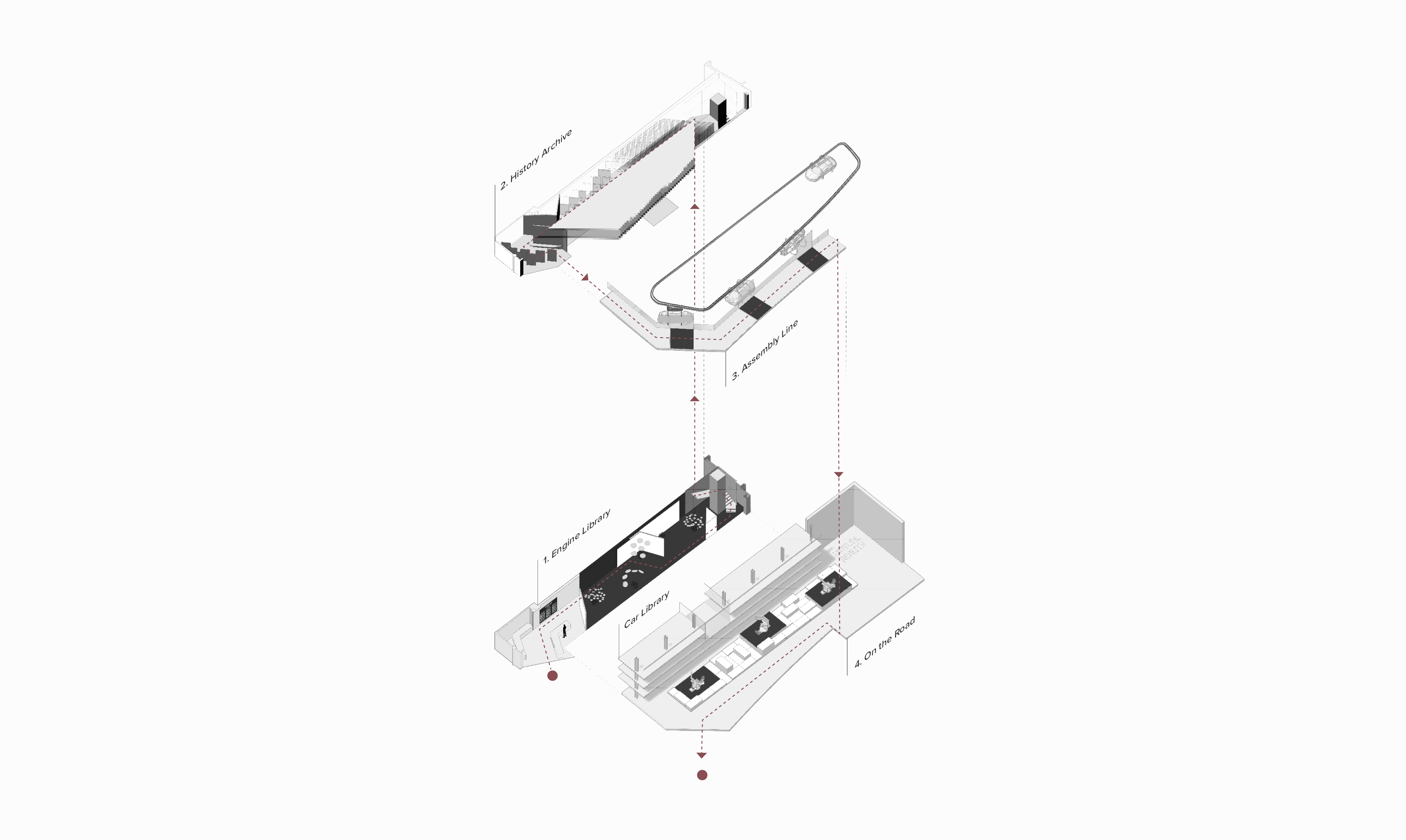 2. History Archive

3. Assembly Line

1. Engine Library

Car Library

4. On the Road