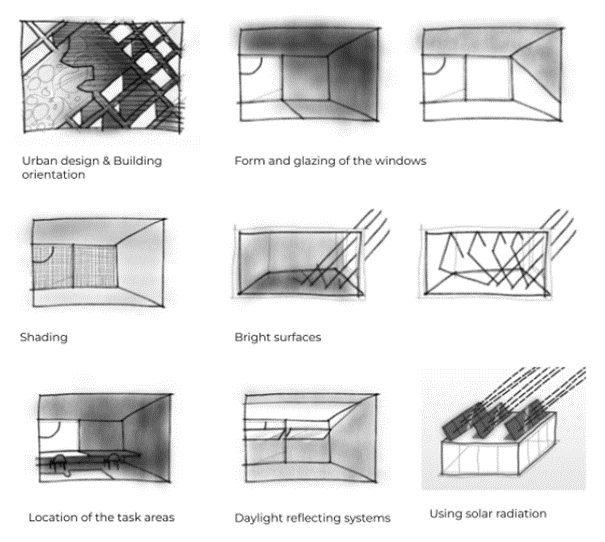 Urban design & Building orientation

Form and glazing of the windows

Shading

Bright surfaces

Location of the task areas

Daylight reflecting systems

Using solar radiation