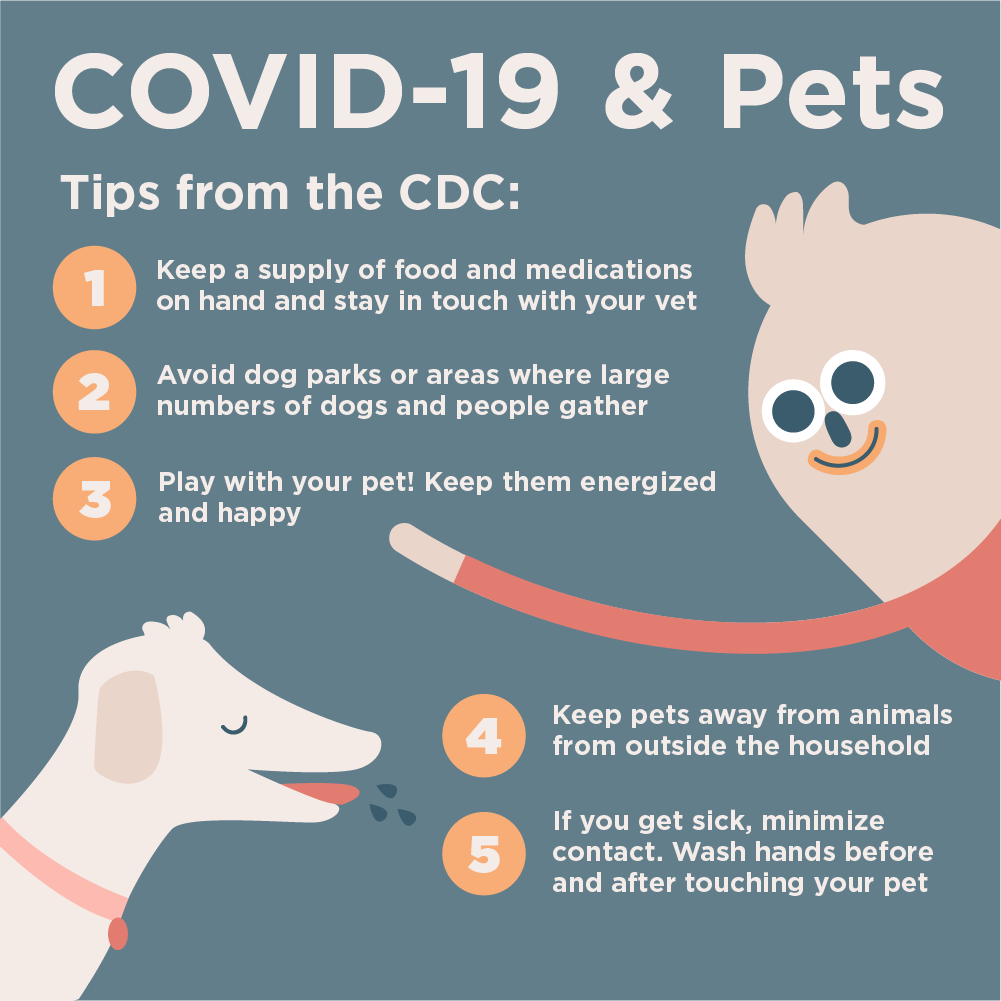 COVID-19 & Pets

Tips from the CDC:

1 Keep a supply of food and medications on hand and stay in touch with your vet

2 Avoid dog parks or areas where large numbers of dogs and people gather

3 Play with your pet! Keep them energized and happy

4 Keep pets away from animals from outside the household

5 If you get sick, minimize contact. Wash hands before and after touching your pet