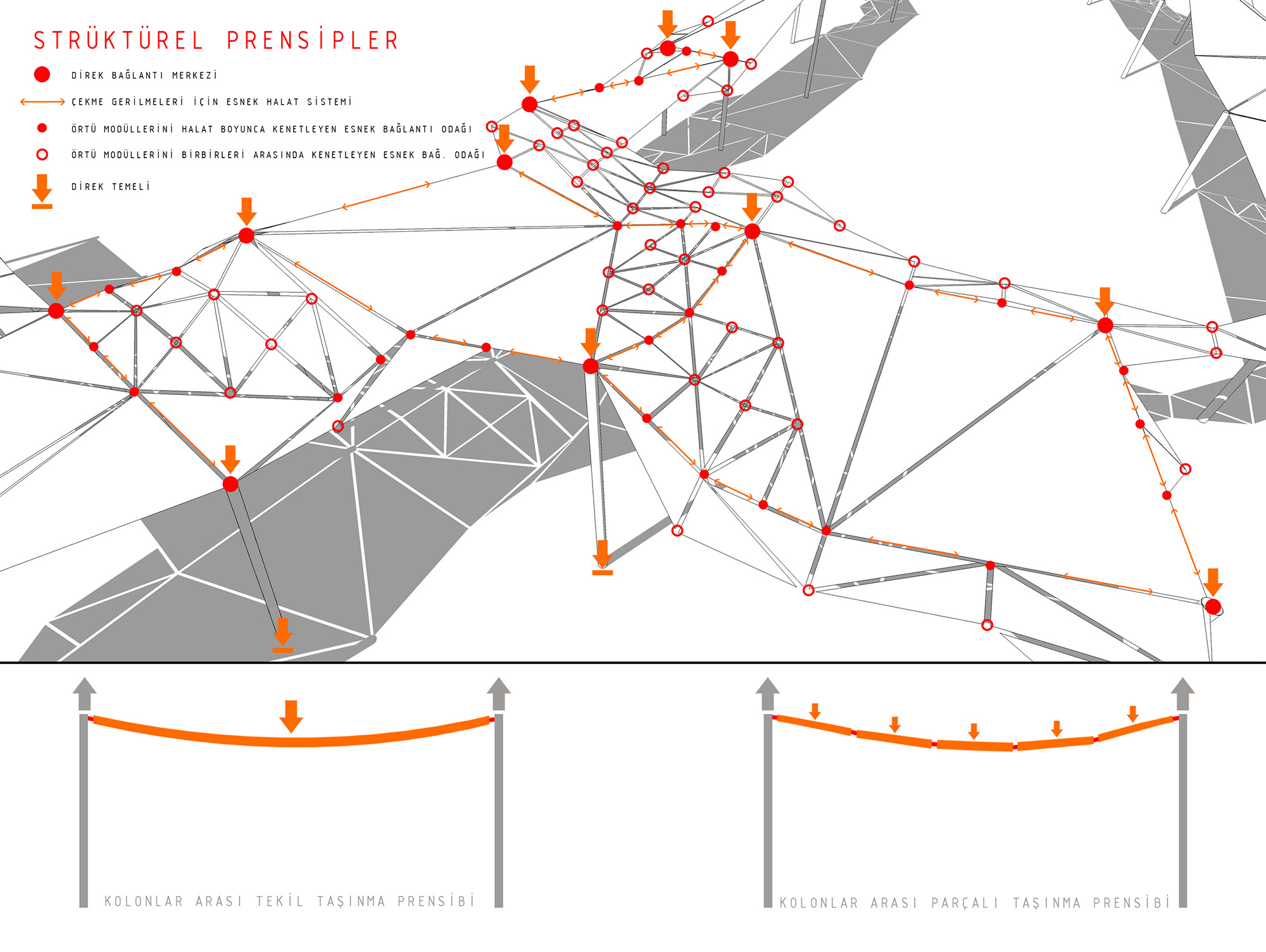 STRÜKTÜREL PRENSİPLER

DİREK BAĞLANTI MERKEZİ

ÇEKME GERİLMELERİ İÇİN ESNEK HALAT SİSTEMİ

ÖRTÜ MODÜLLERİNİ HALAT BOYUNCA KENETLEYEN ESNEK BAĞLANTI ODAĞI

ÖRTÜ MODÜLLERİNİ BİRBİRLERİ ARASINDA KENETLEYEN ESNEK BAĞ. ODAĞI

DİREK TEMELİ

KOLONLAR ARASI TEKİL TAŞINMA PRENSİBİ

KOLONLAR ARASI PARÇALI TAŞINMA PRENSİBİ