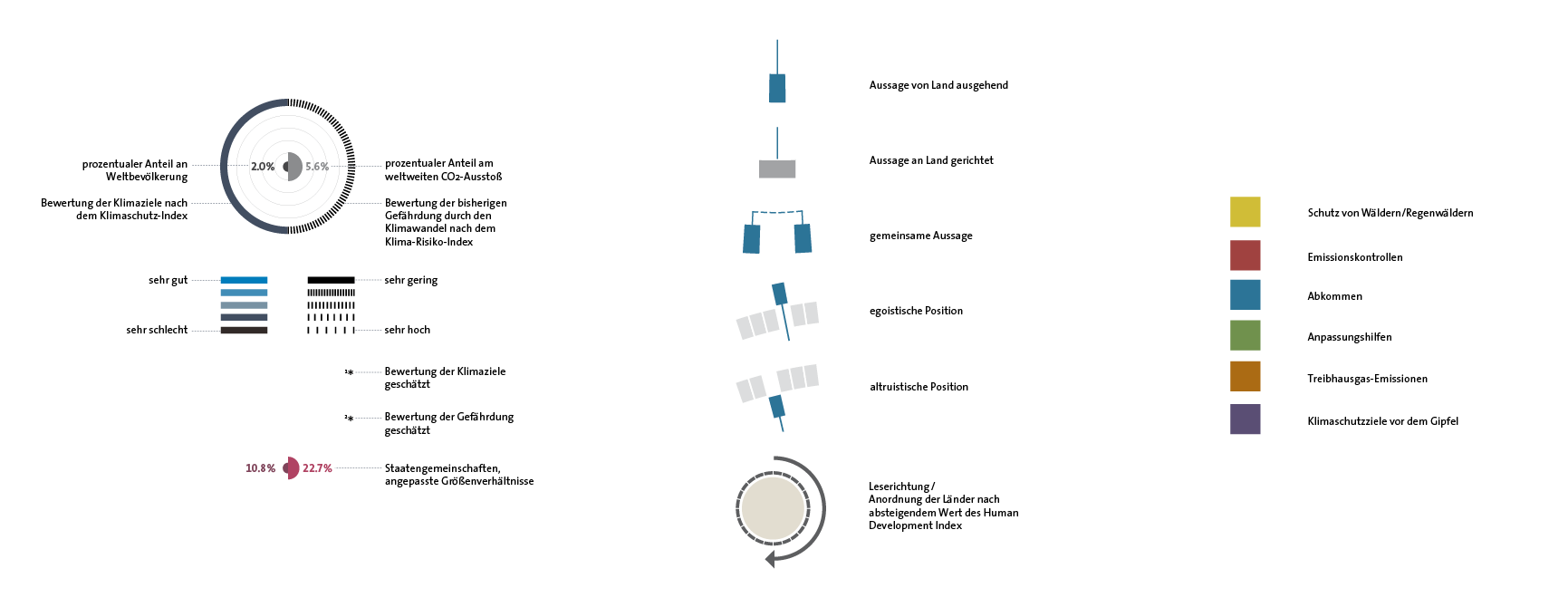 prozentualer Anteil an Weltbevölkerung

2.0%

5.6%

prozentualer Anteil am weltweiten $CO_2$-Ausstoß

Bewertung der Klimaziele nach dem Klimaschutz-Index

Bewertung der bisherigen Gefährdung durch den Klimawandel nach dem Klima-Risiko-Index

sehr gut

sehr schlecht

sehr gering

sehr hoch

¹* Bewertung der Klimaziele geschätzt

²* Bewertung der Gefährdung geschätzt

10.8% 22.7% Staatengemeinschaften, angepasste Größenverhältnisse

Aussage von Land ausgehend

Aussage an Land gerichtet

gemeinsame Aussage

egoistische Position

altruistische Position

Leserichtung / Anordnung der Länder nach absteigendem Wert des Human Development Index

Schutz von Wäldern/Regenwäldern

Emissionskontrollen

Abkommen

Anpassungshilfen

Treibhausgas-Emissionen

Klimaschutzziele vor dem Gipfel