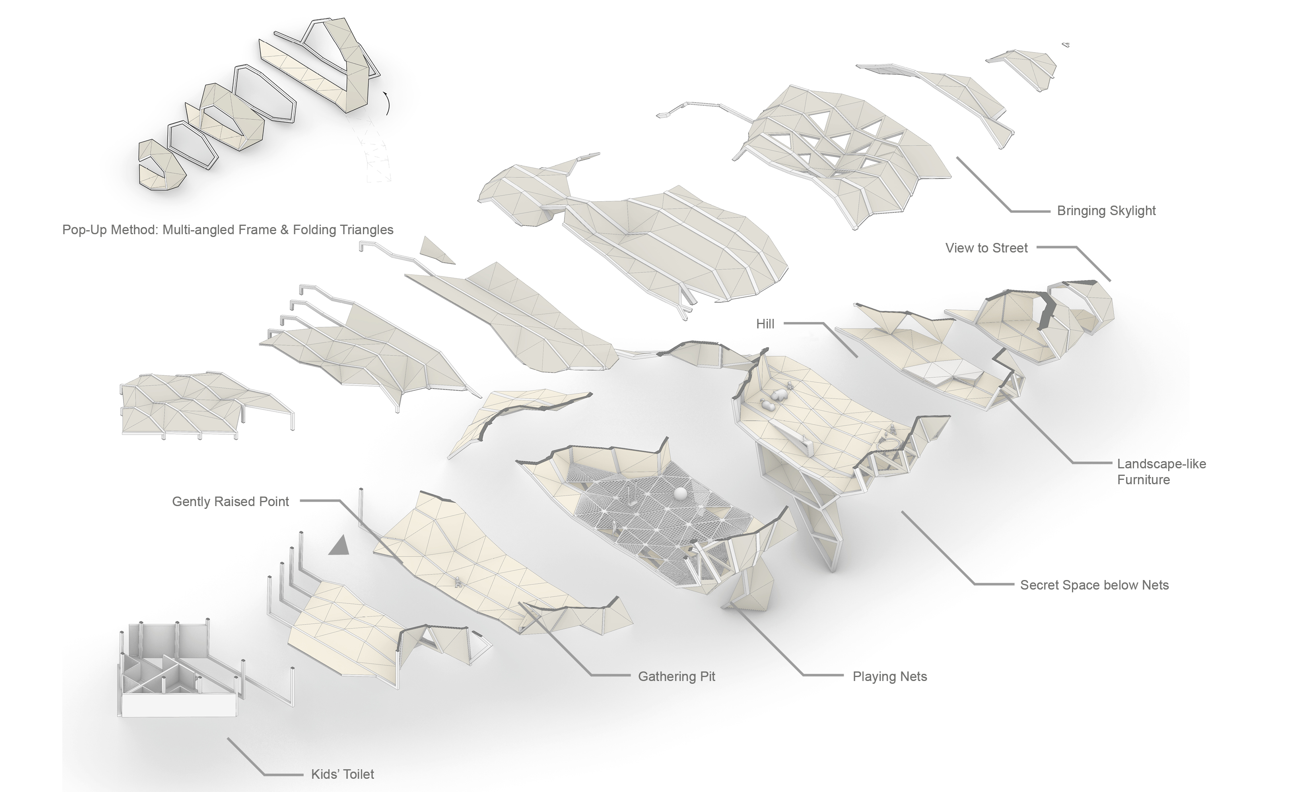 Pop-Up Method: Multi-angled Frame & Folding Triangles

Bringing Skylight

View to Street

Hill

Landscape-like Furniture

Gently Raised Point

Secret Space below Nets

Gathering Pit

Playing Nets

Kids' Toilet