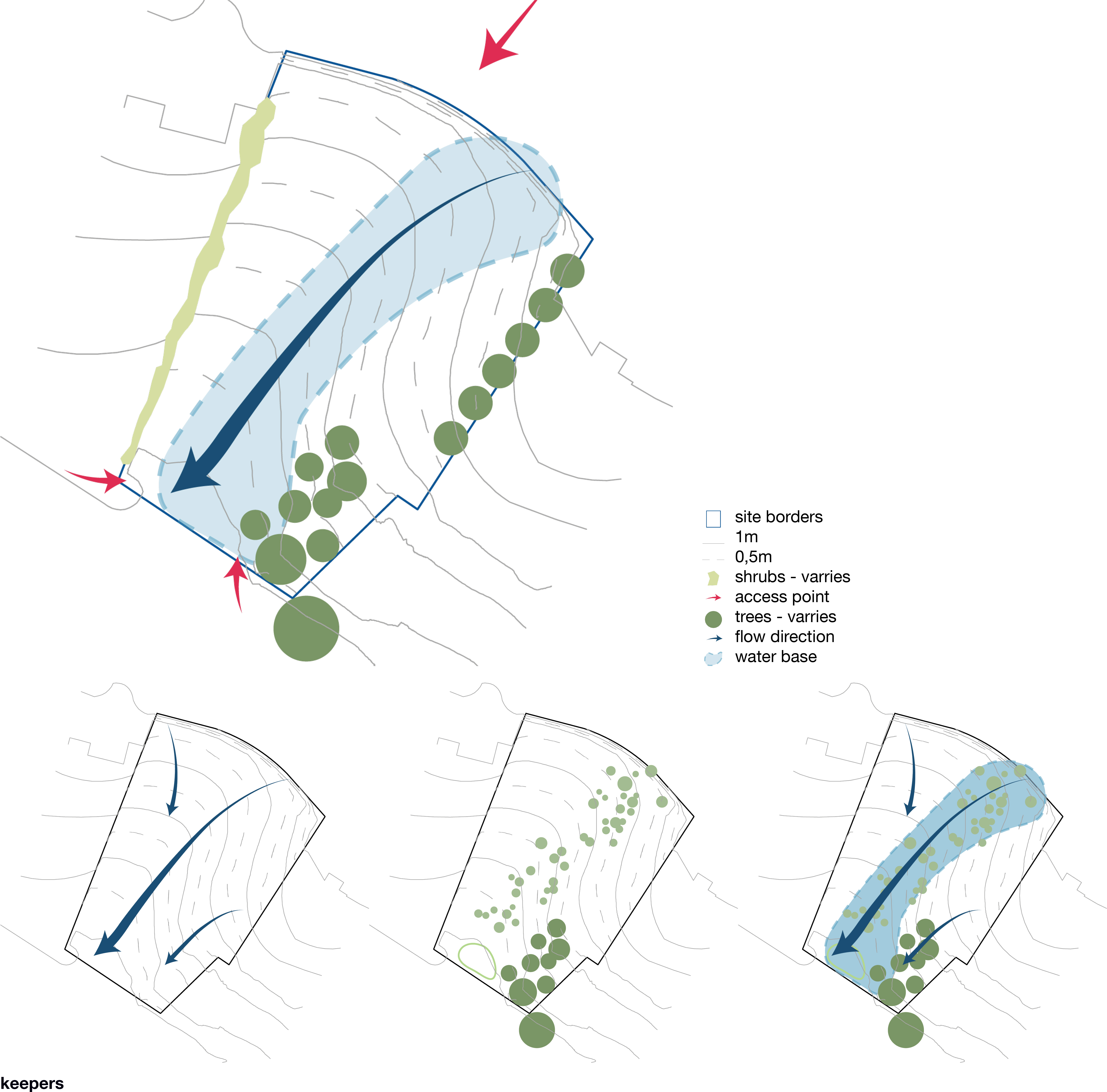 site borders
1m
0,5m
shrubs - varries
access point
trees - varries
flow direction
water base

keepers