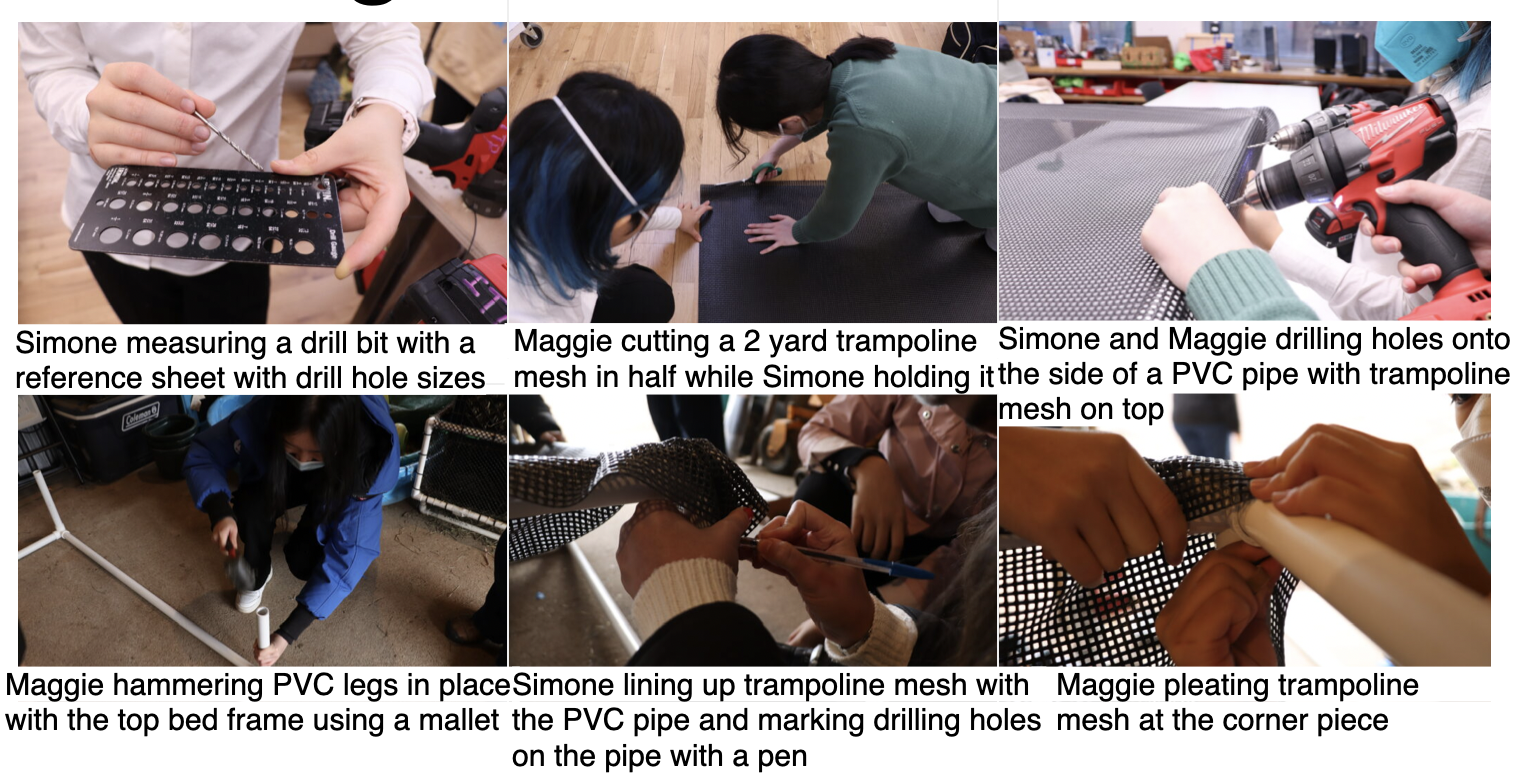 Simone measuring a drill bit with a reference sheet with drill hole sizes

Maggie cutting a 2 yard trampoline mesh in half while Simone holding it

Simone and Maggie drilling holes onto the side of a PVC pipe with trampoline mesh on top

Maggie hammering PVC legs in place with the top bed frame using a mallet

Simone lining up trampoline mesh with the PVC pipe and marking drilling holes on the pipe with a pen

Maggie pleating trampoline mesh at the corner piece