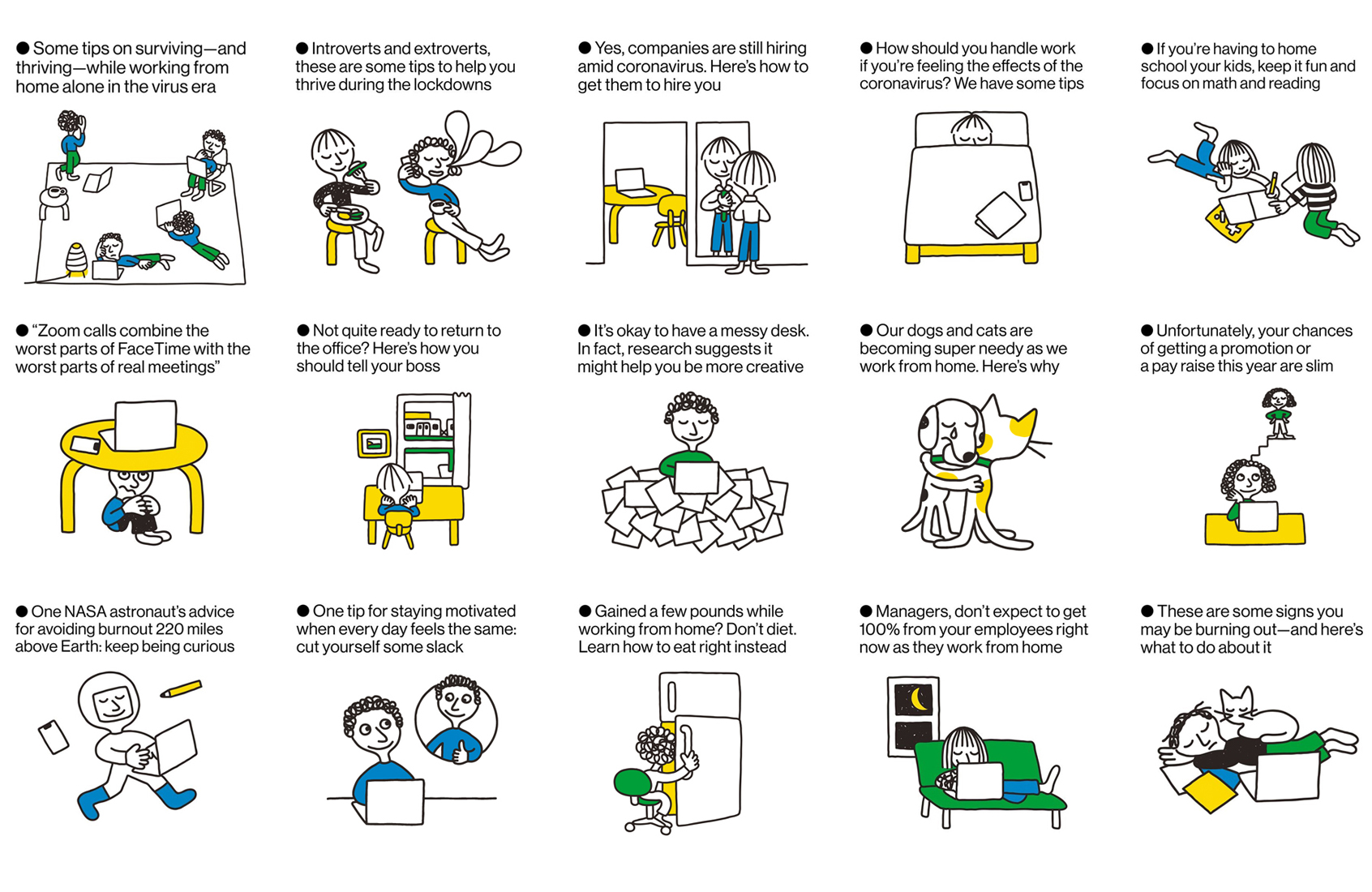 ● Some tips on surviving—and thriving—while working from home alone in the virus era

● Introverts and extroverts, these are some tips to help you thrive during the lockdowns

● Yes, companies are still hiring amid coronavirus. Here's how to get them to hire you

● How should you handle work if you're feeling the effects of the coronavirus? We have some tips

● If you're having to home school your kids, keep it fun and focus on math and reading

● "Zoom calls combine the worst parts of FaceTime with the worst parts of real meetings"

● Not quite ready to return to the office? Here's how you should tell your boss

● It's okay to have a messy desk. In fact, research suggests it might help you be more creative

● Our dogs and cats are becoming super needy as we work from home. Here's why

● Unfortunately, your chances of getting a promotion or a pay raise this year are slim

● One NASA astronaut's advice for avoiding burnout 220 miles above Earth: keep being curious

● One tip for staying motivated when every day feels the same: cut yourself some slack

● Gained a few pounds while working from home? Don't diet. Learn how to eat right instead

● Managers, don't expect to get 100% from your employees right now as they work from home

● These are some signs you may be burning out—and here's what to do about it