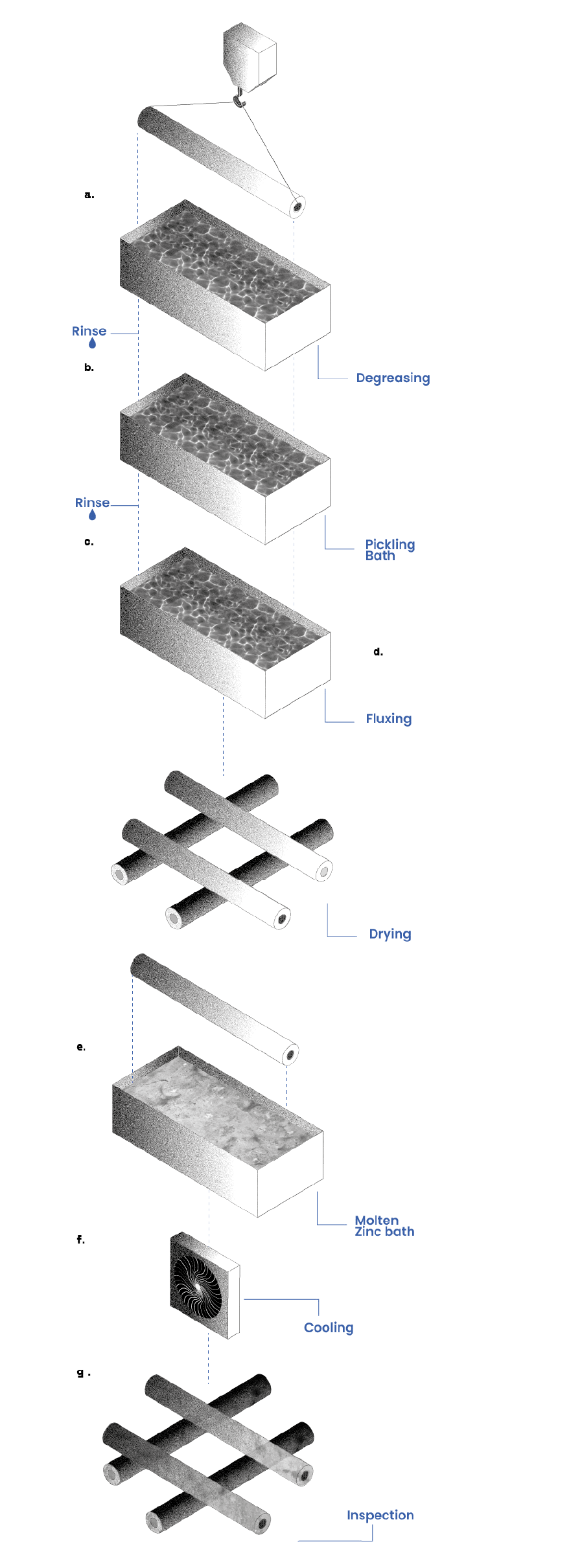 a.

Rinse

b.

Degreasing

Rinse

c.

Pickling Bath

d.

Fluxing

Drying

e.

Molten Zinc bath

f.

Cooling

g .

Inspection